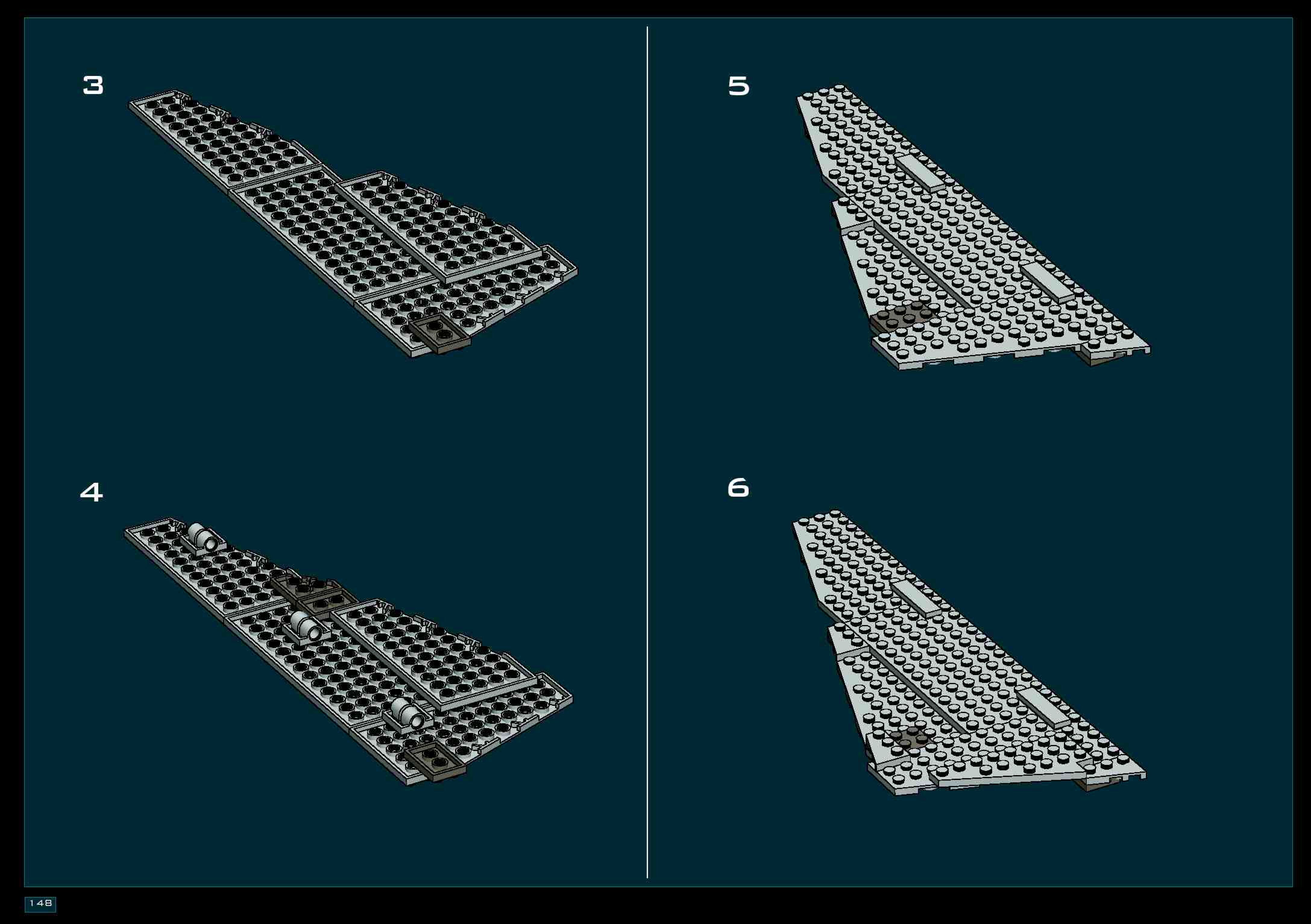 3

4

5

6

148