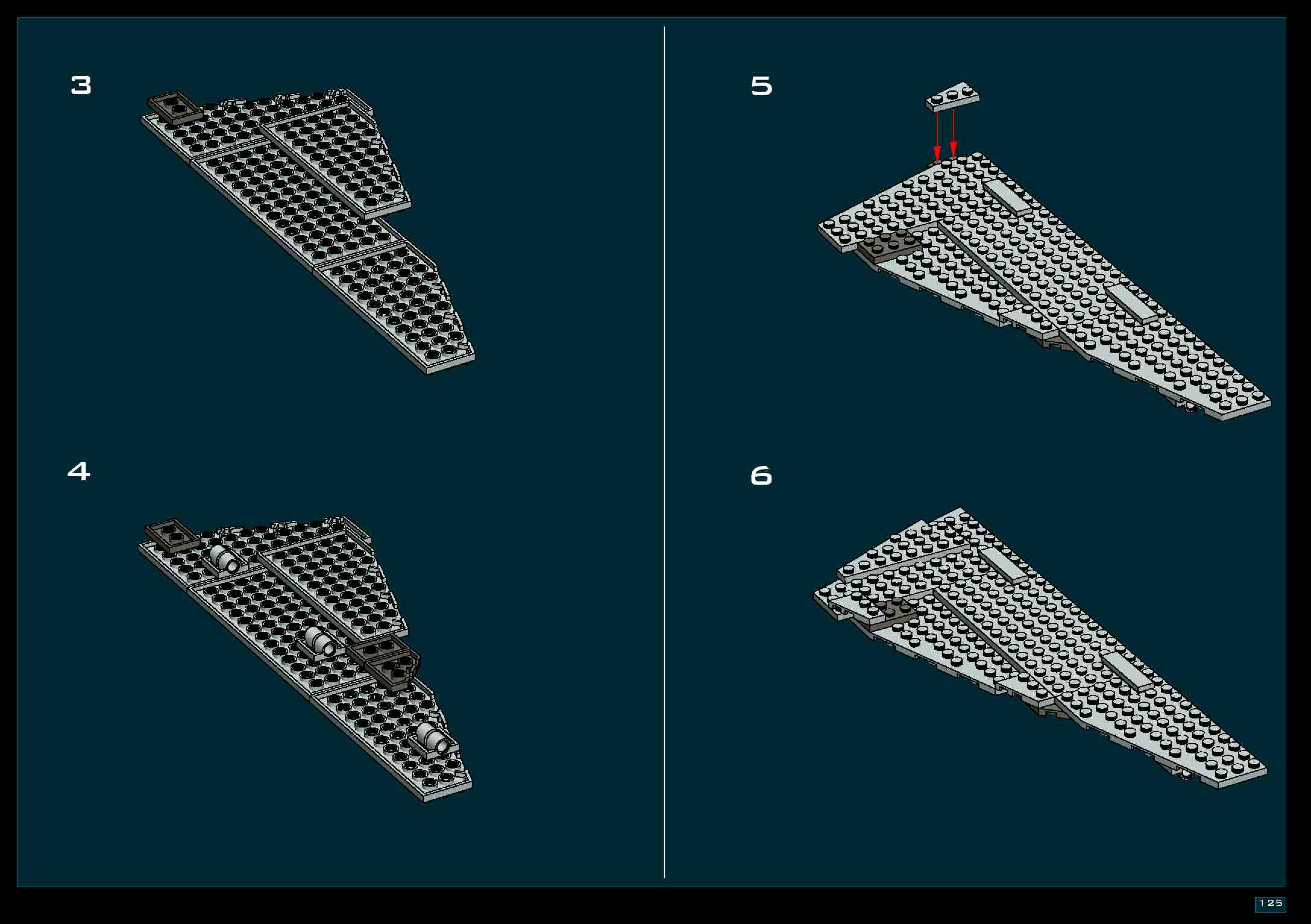 3

4

5

6

125