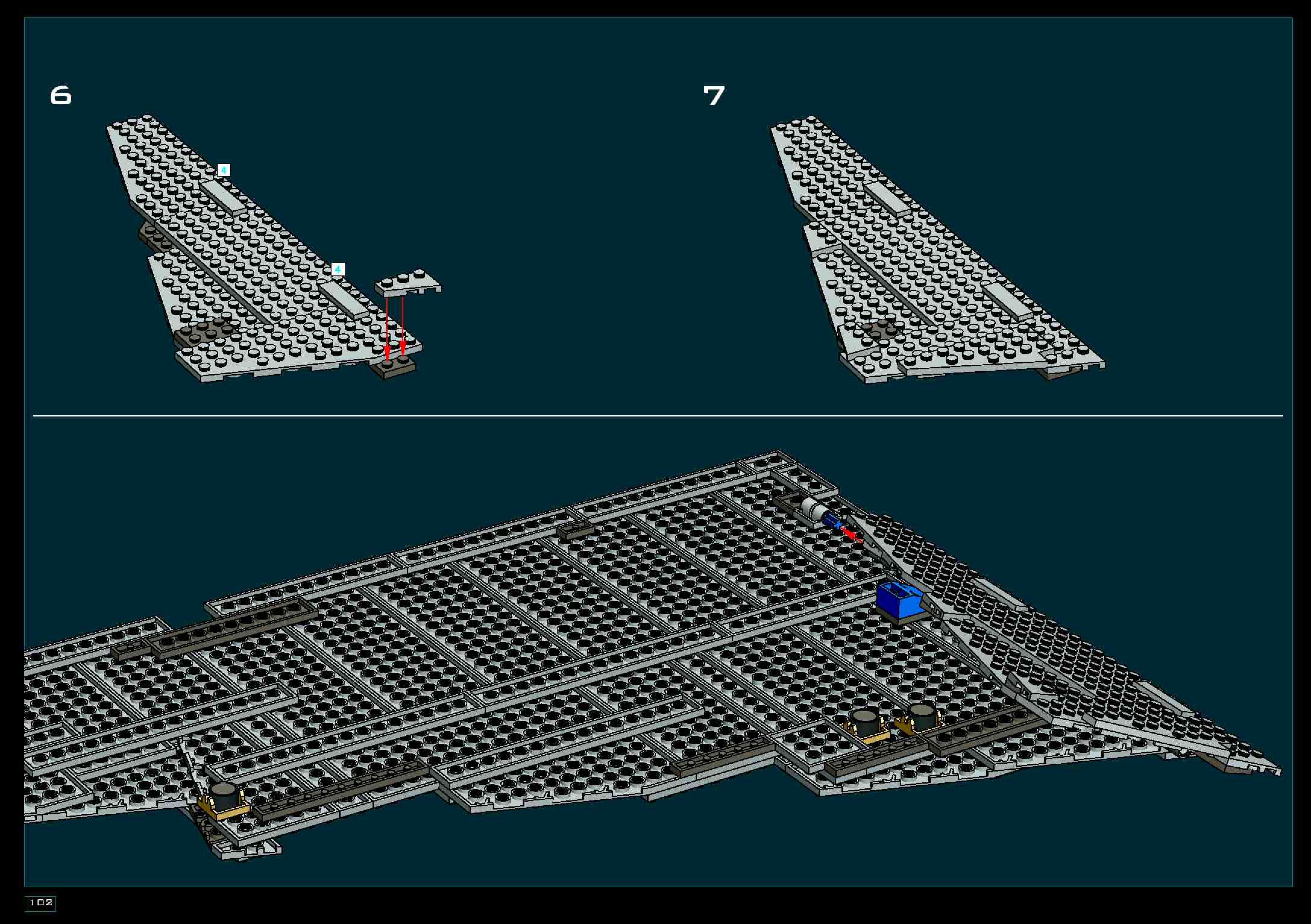 6

4

4

7

102