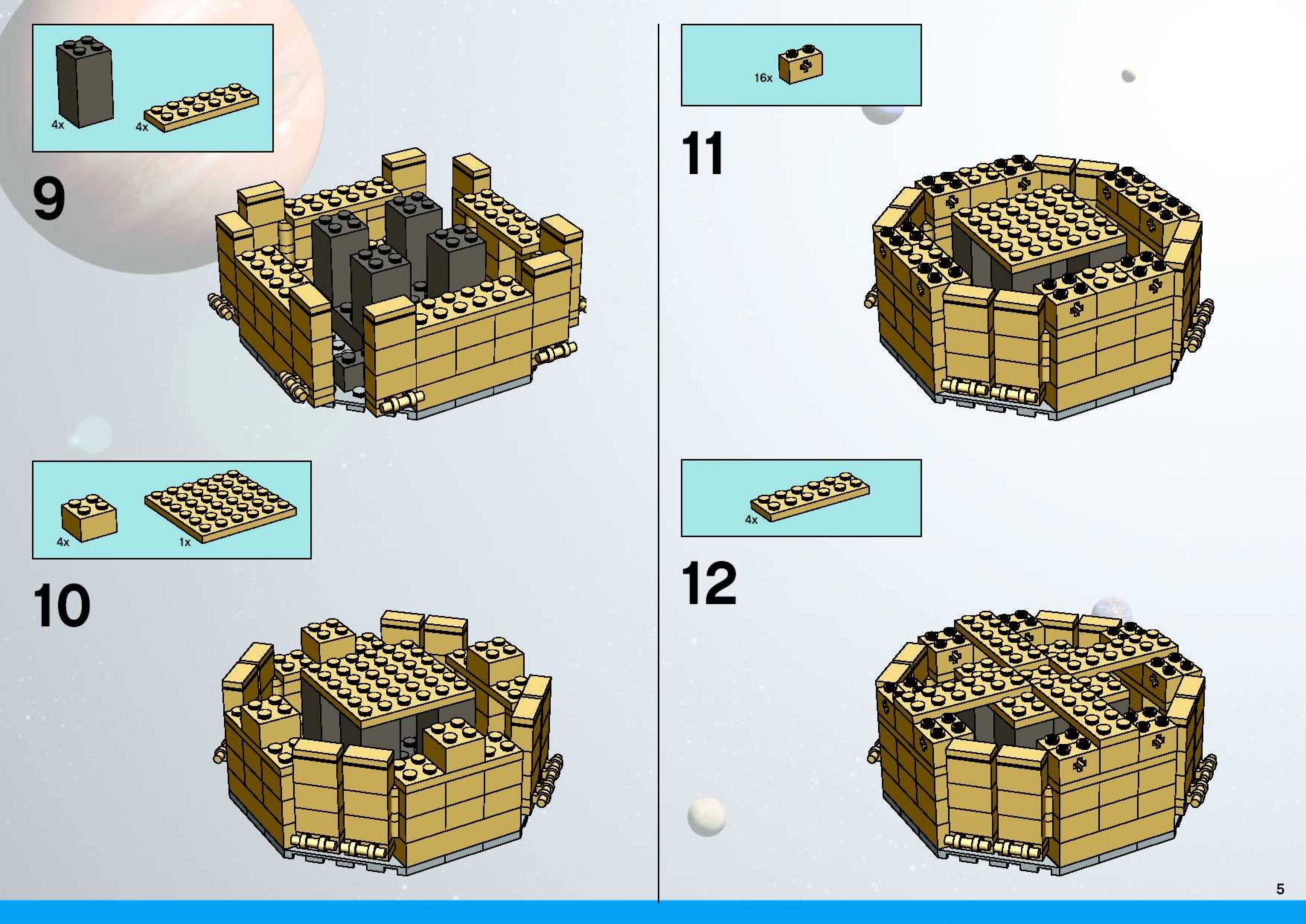 4x 4x

9

4x 1x

10

16x

11

4x

12

5