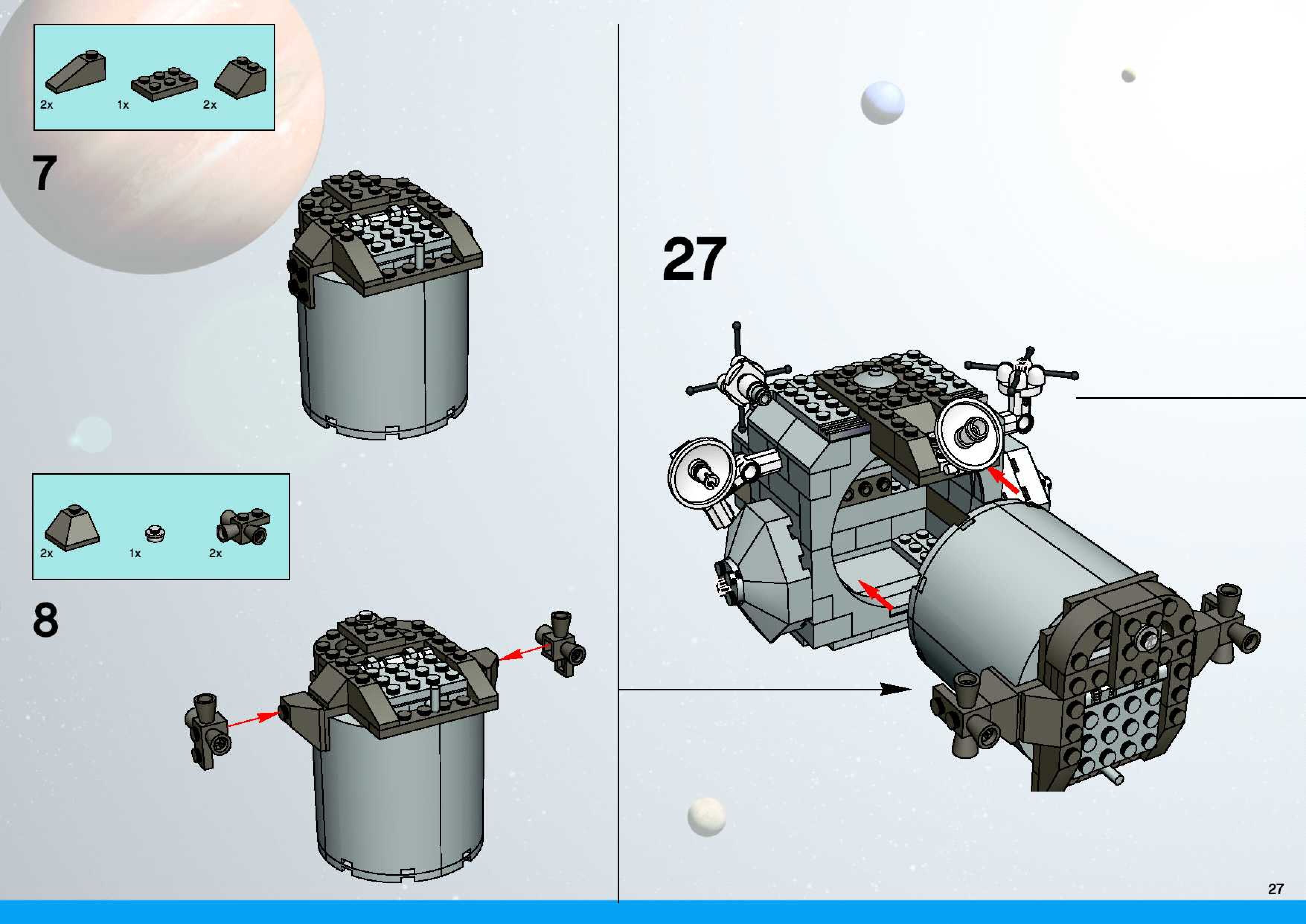 2x 1x 2x

7

2x 1x 2x

8

27

27