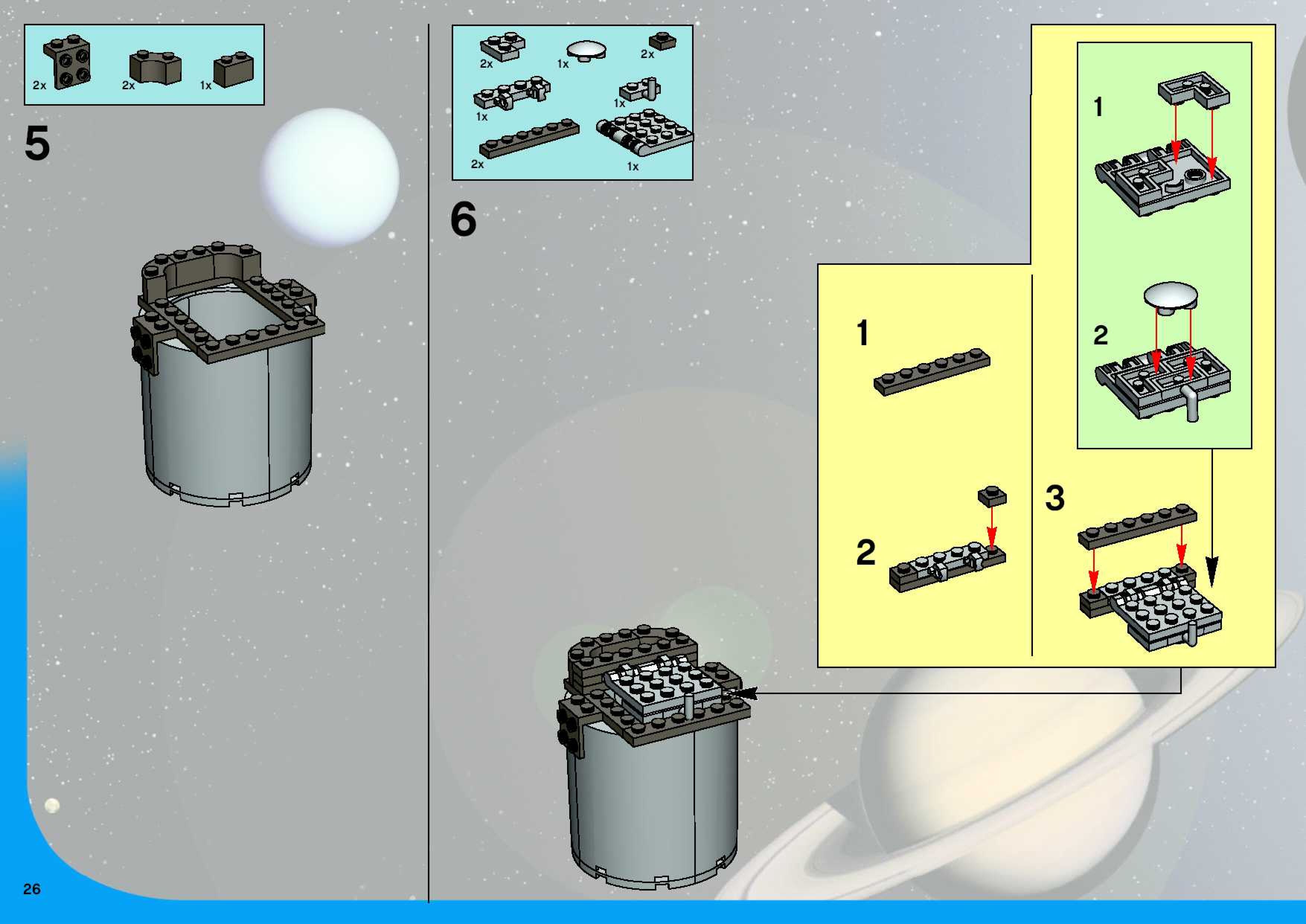 2x 2x 1x

5

2x 1x 2x
1x 1x
2x 1x

6

1

2

1

2

3

26