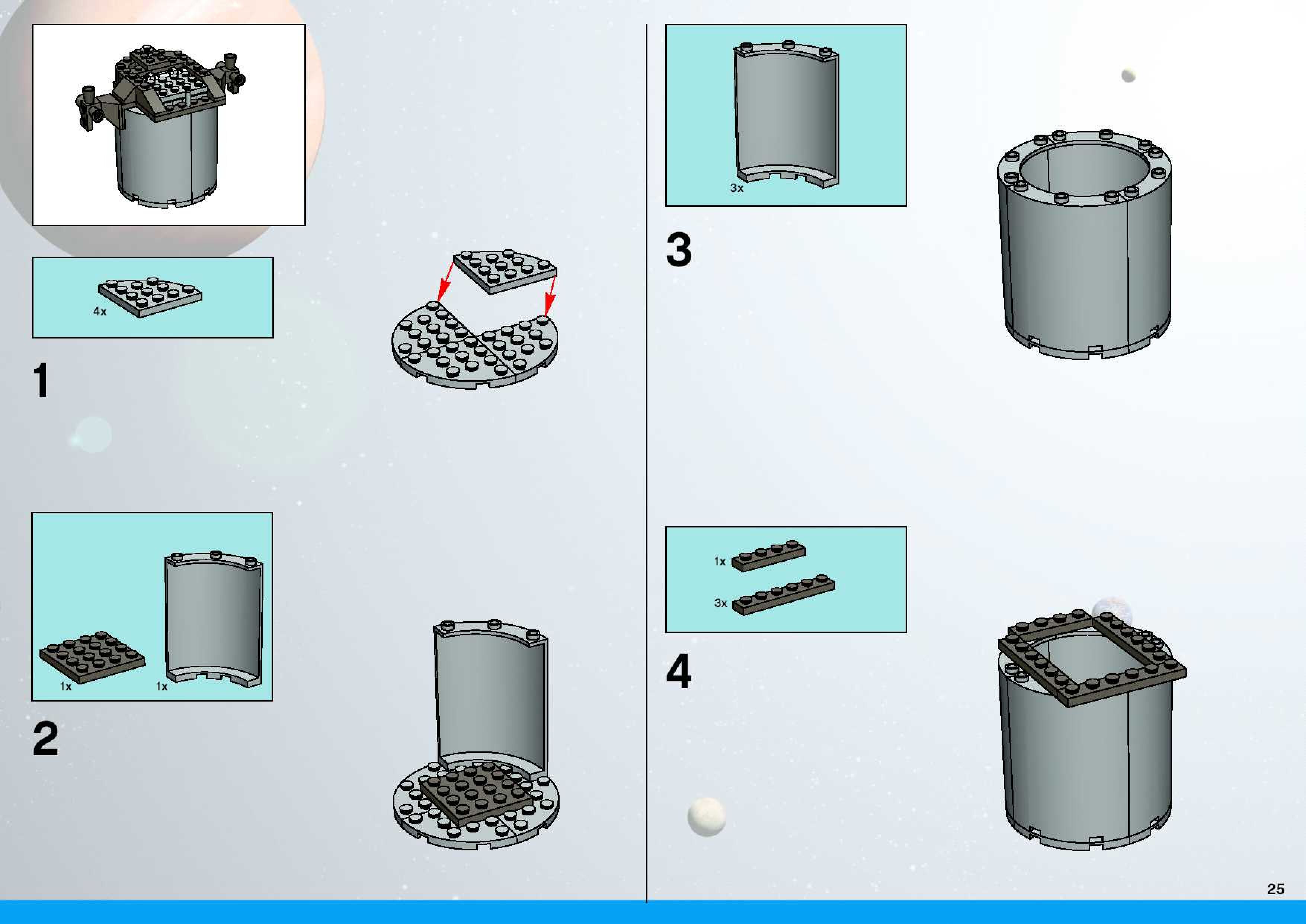 4x

1

1x 1x

2

3x

3

1x

3x

4

25