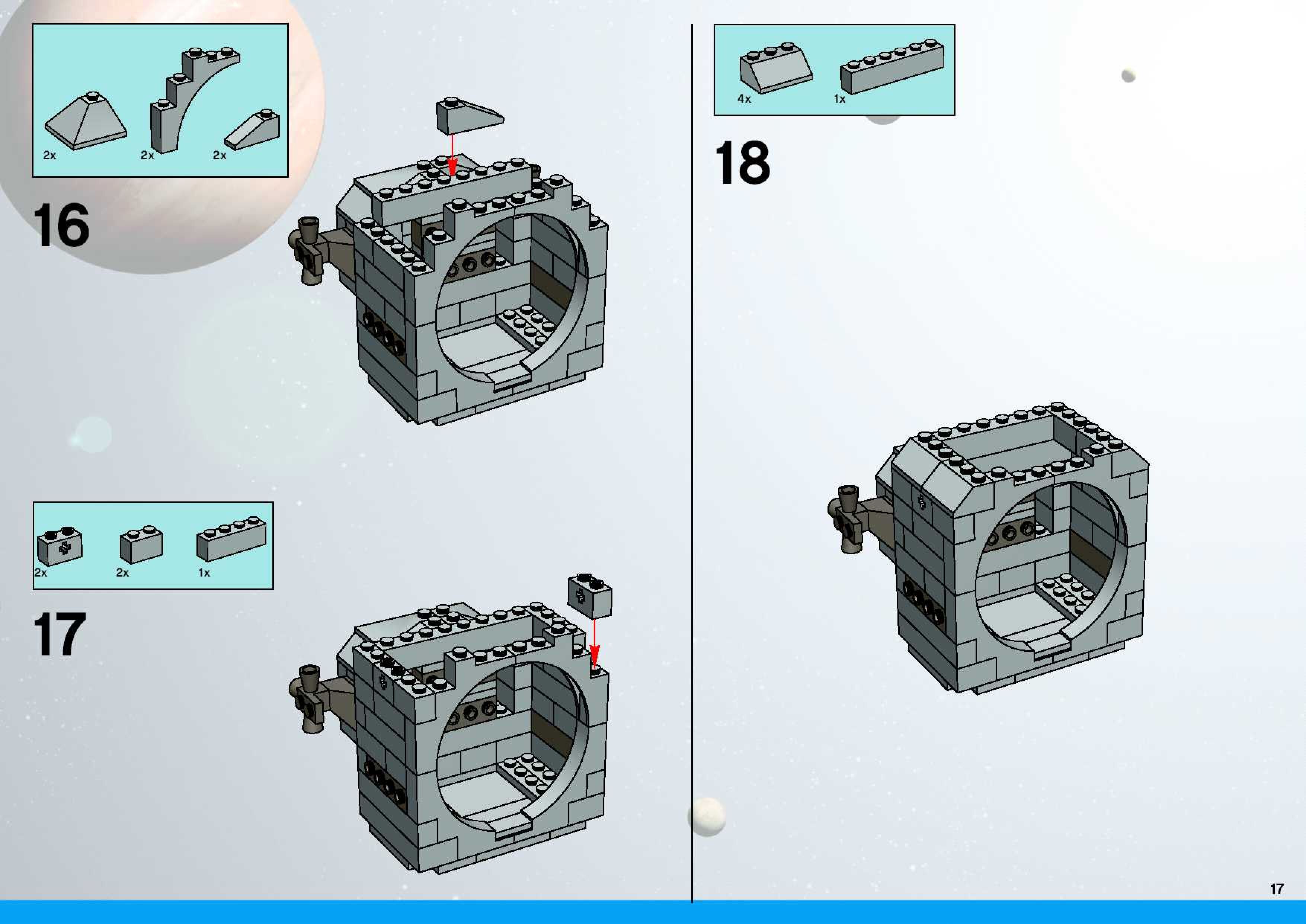 2x

2x

2x

16

2x

2x

1x

17

4x

1x

18

17