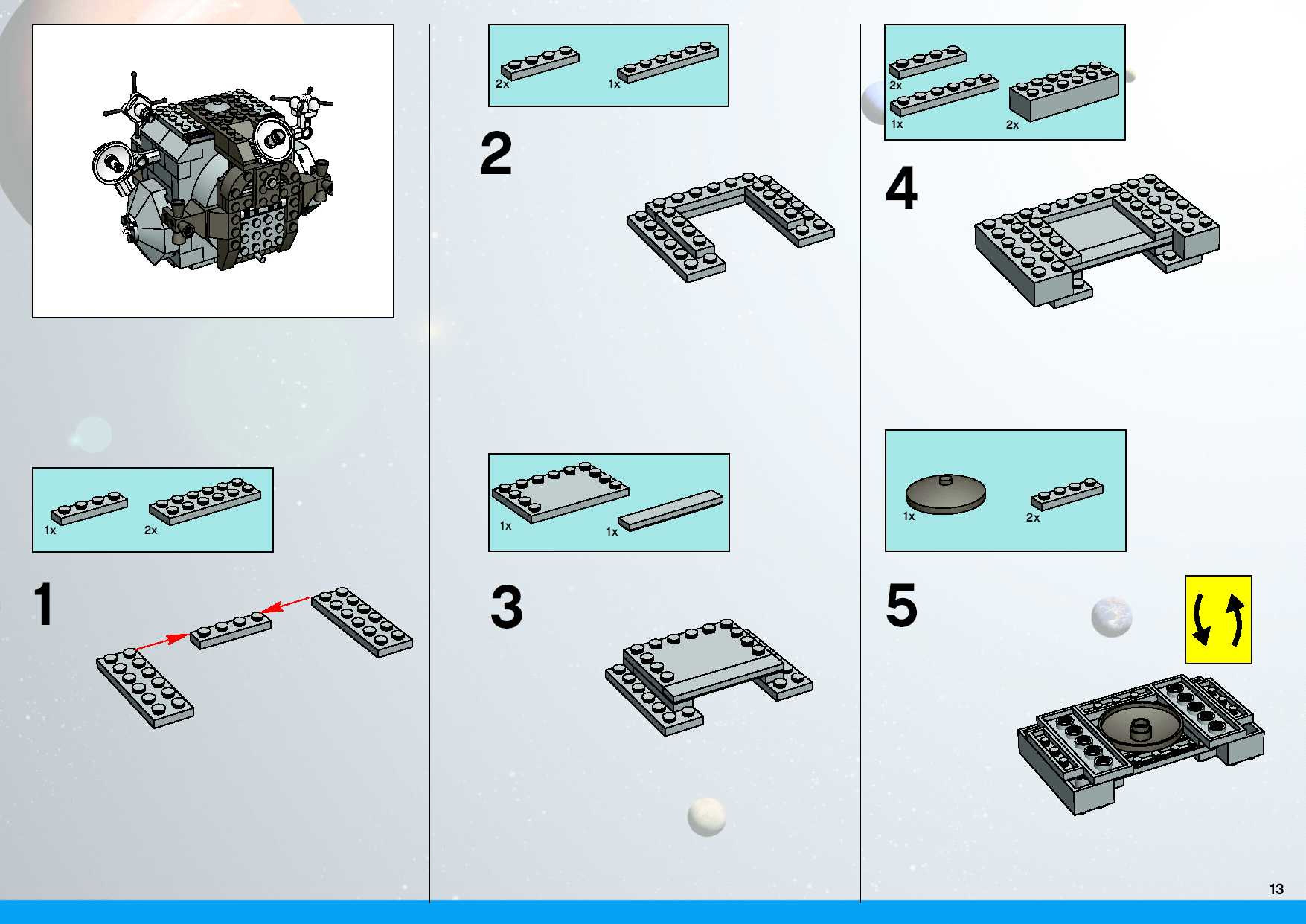 1x 2x

1

2x 1x

2

1x 1x

3

2x
1x 2x

4

1x 2x

5

13