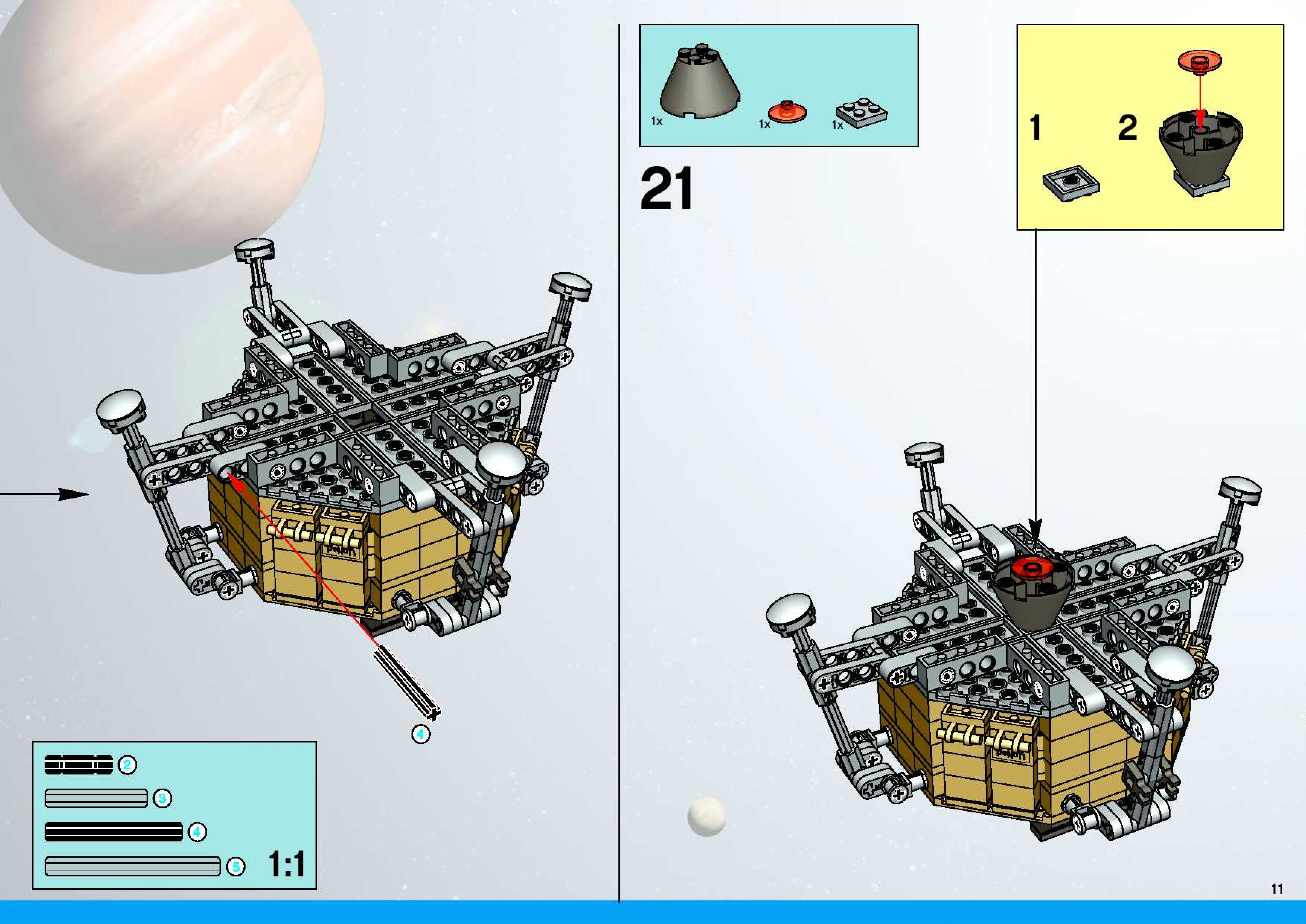 4

2
3
4
5
1:1

1x
1x
1x

21

1
2

11