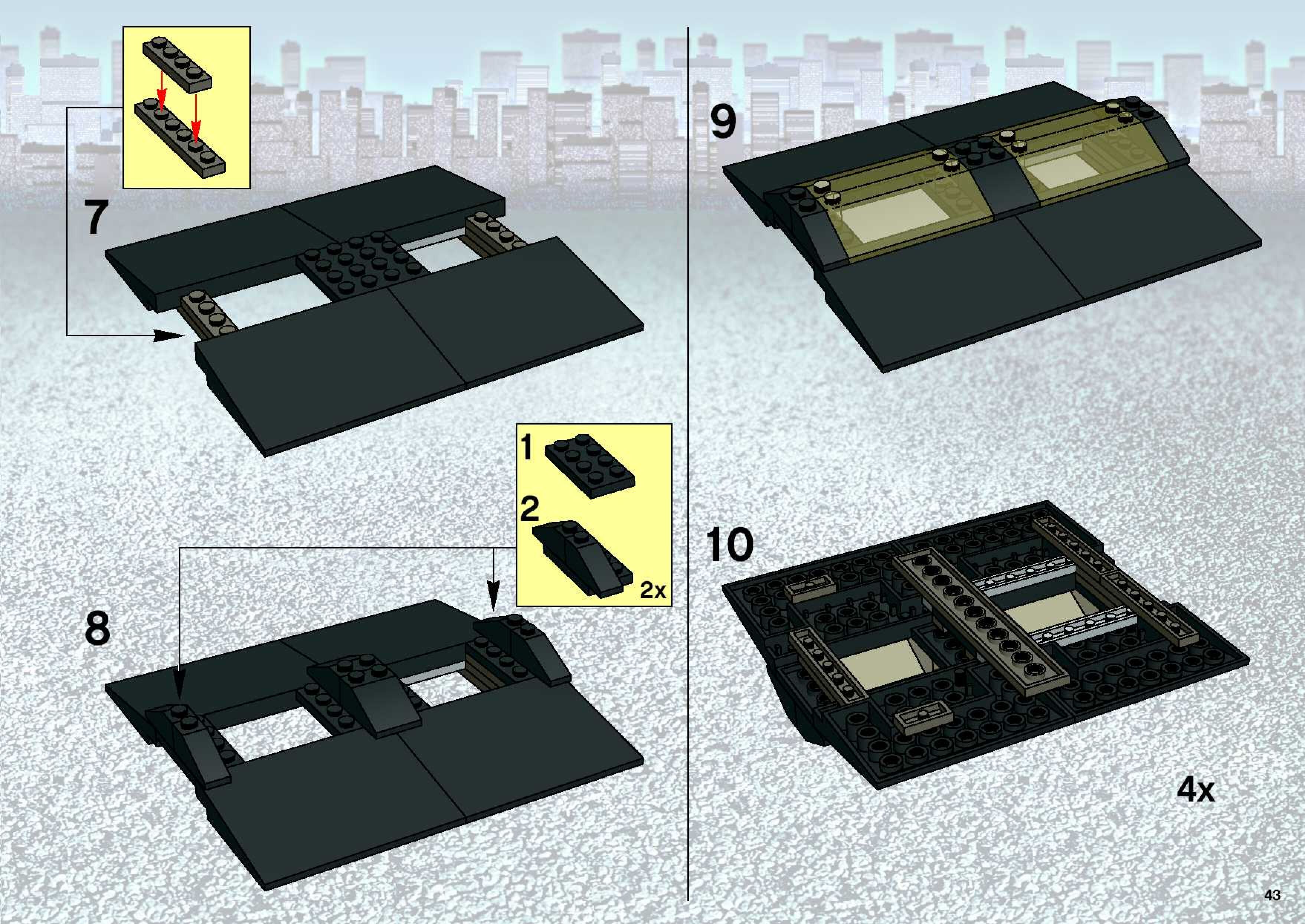 7

1
2
2x

8

9

10

4x

43