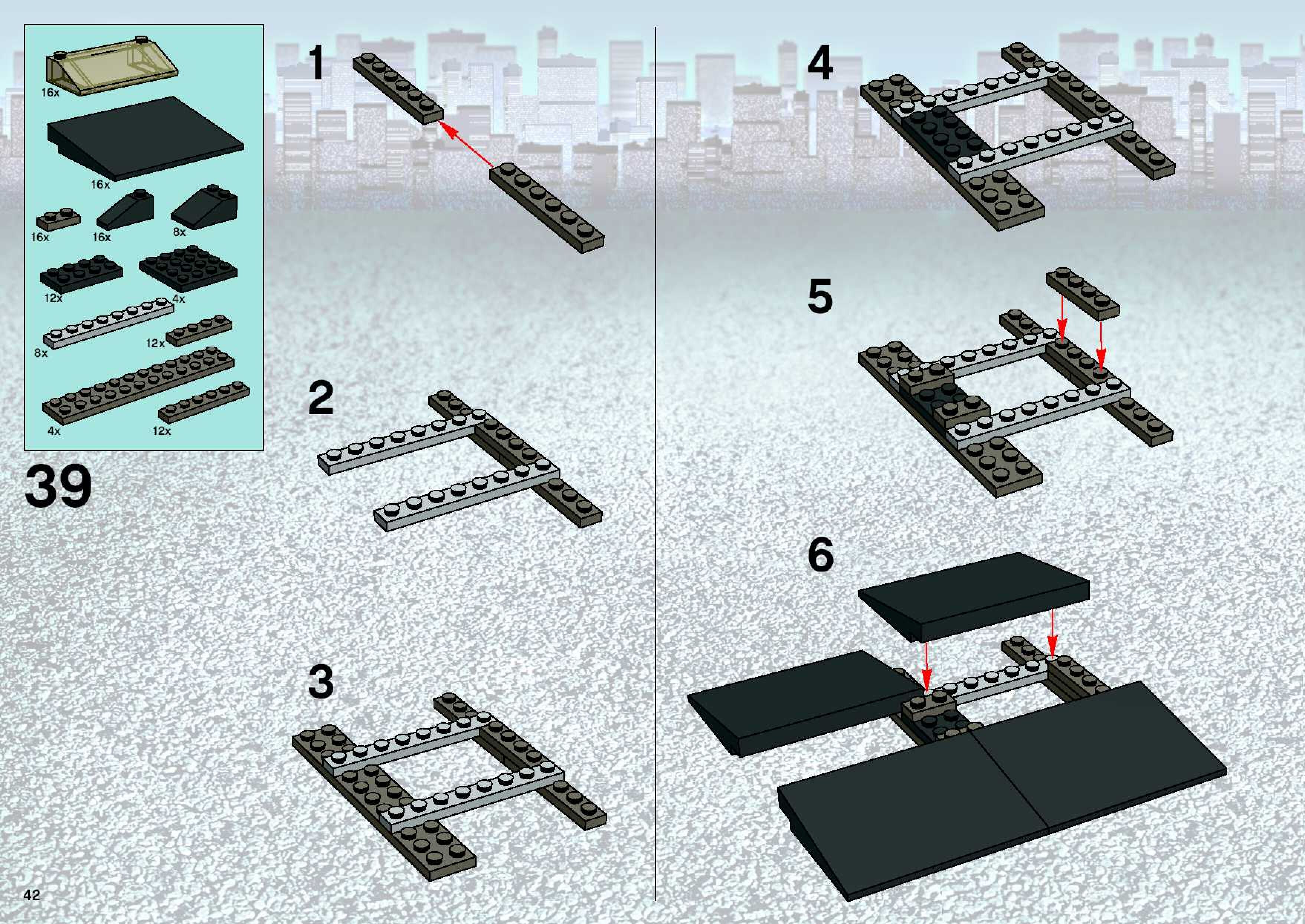 16x
16x
16x
16x
8x
12x
4x
8x
12x
4x
12x

39

1

2

3

4

5

6

42