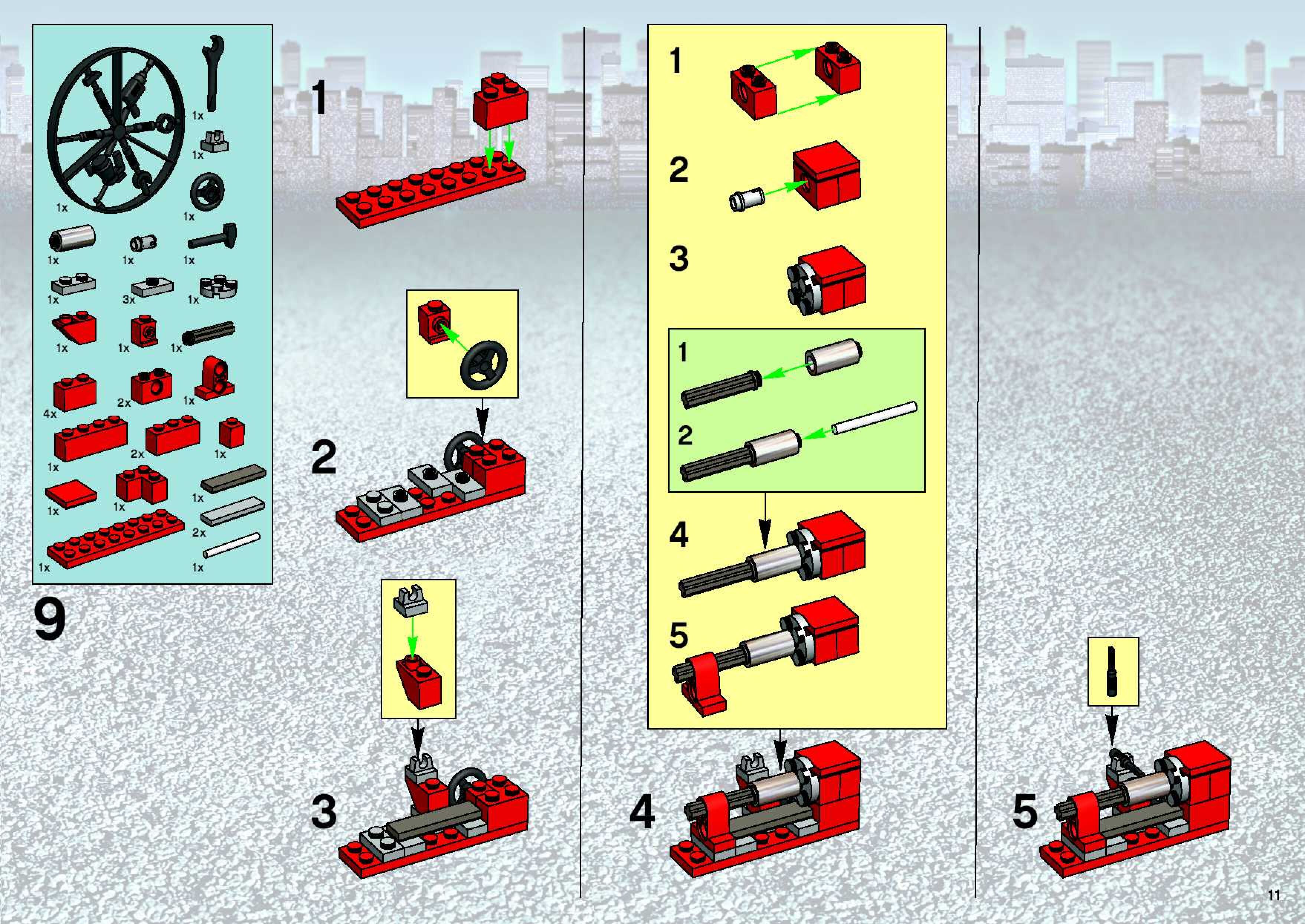 1x
1x
1x
1x
1x 1x 1x
1x 3x 1x
1x 1x 1x
4x 2x 1x
1x 2x 1x
1x 1x 1x
2x
1x 1x

9

1

2

3

1

2

3

1

2

4

5

4

5

11