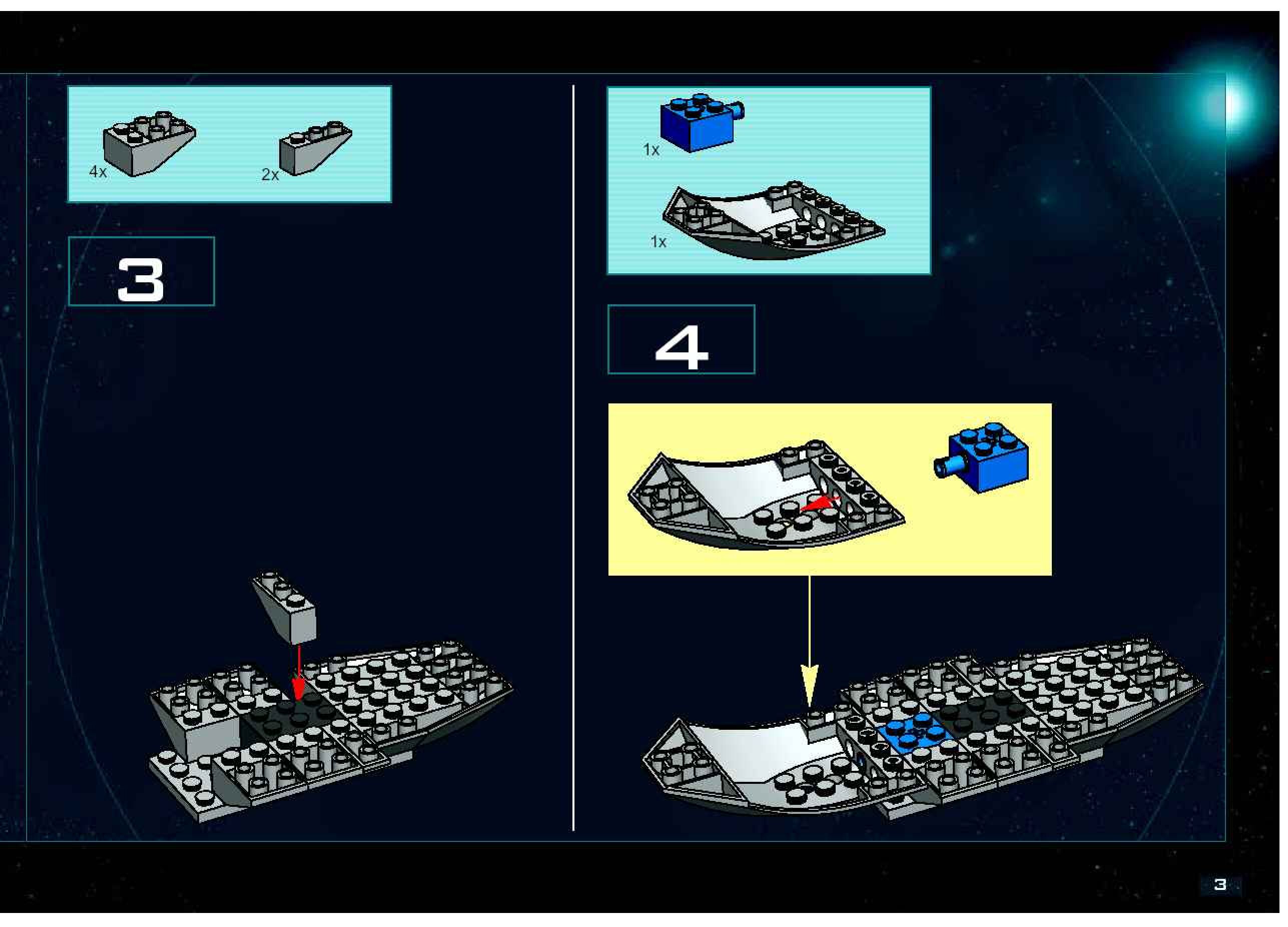 4x

2x

3

1x

1x

4

3