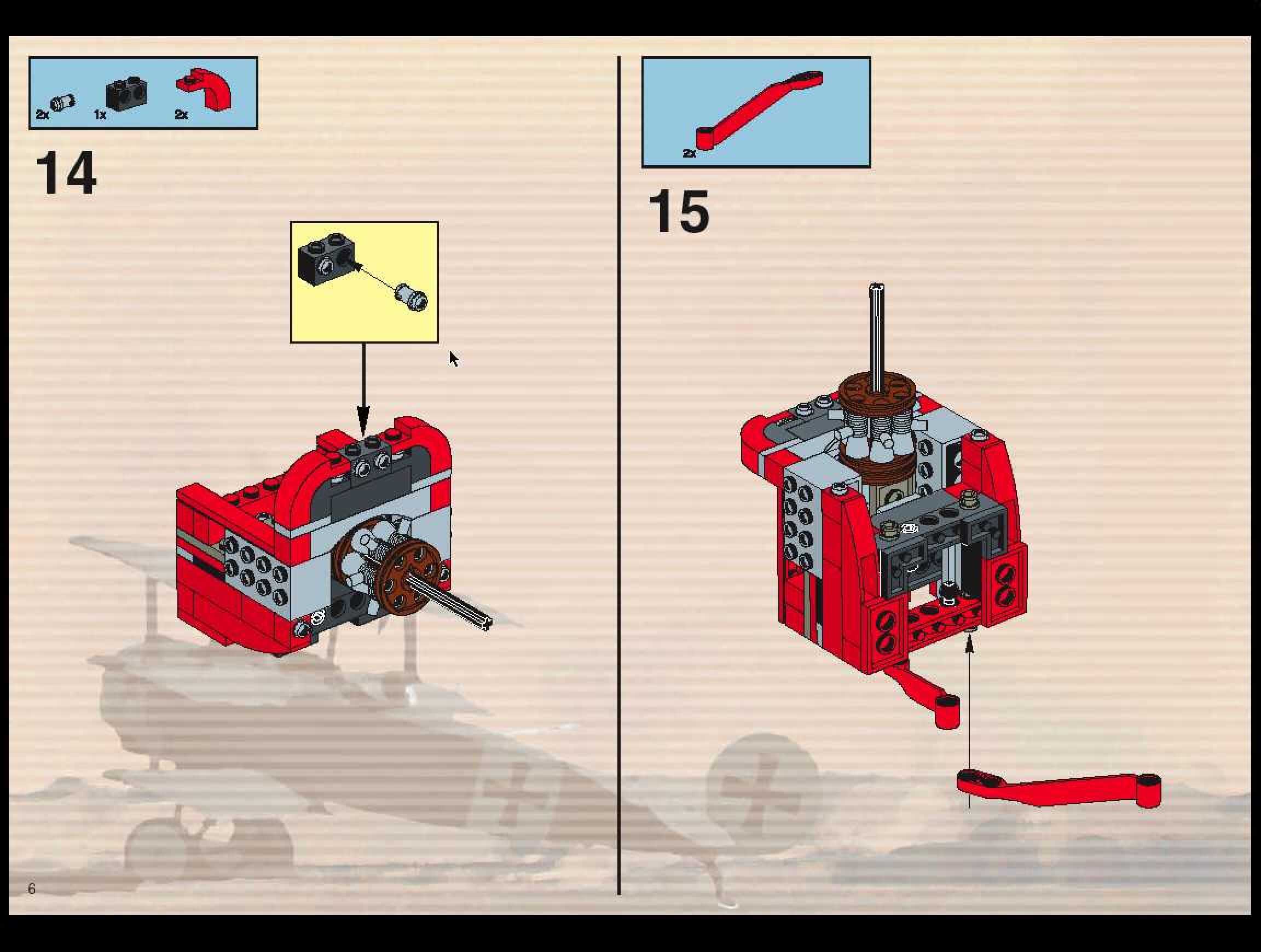 2x 1x 2x

14

2x

15

6