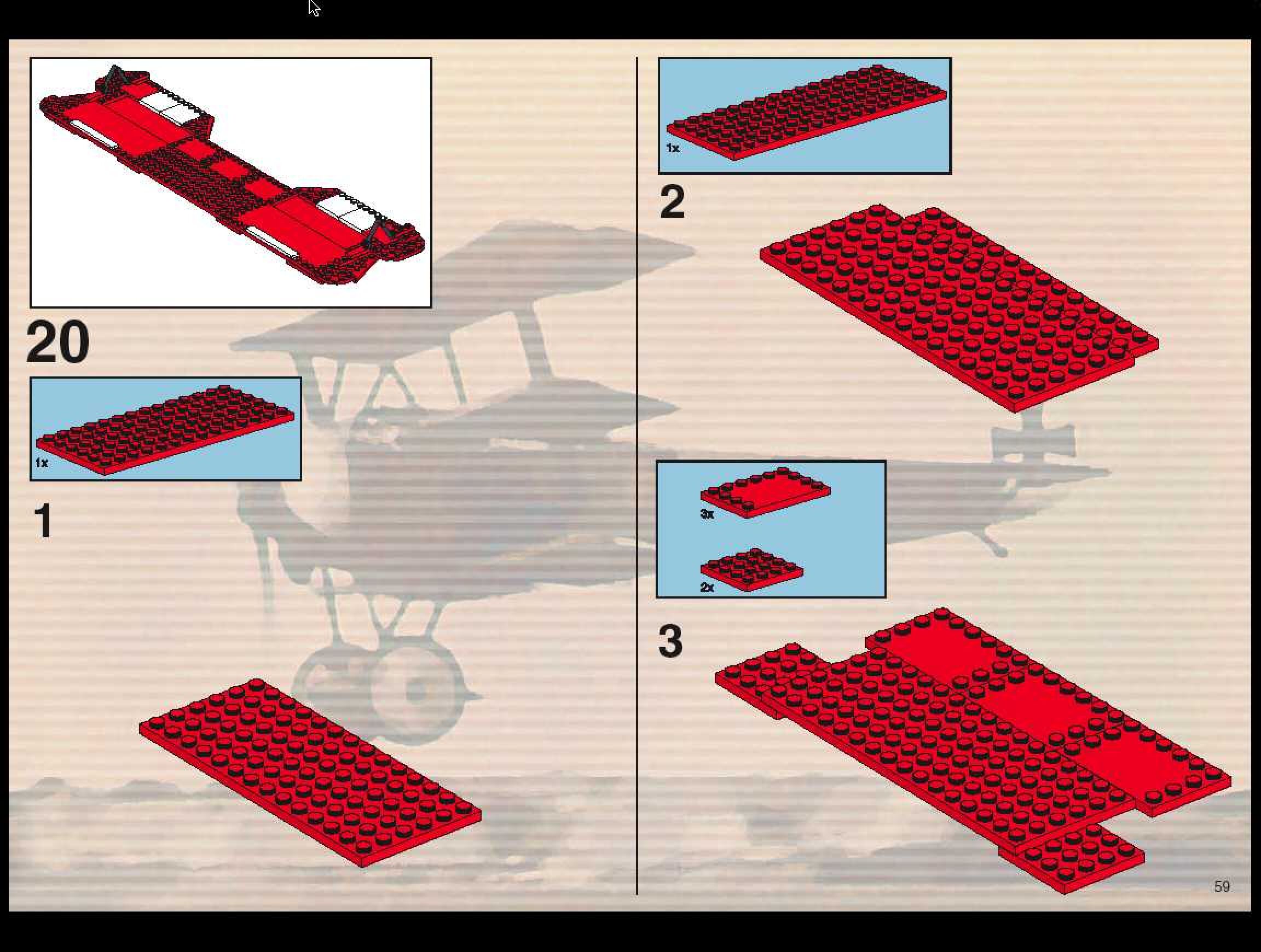 20

1x

1

1x

2

3x

2x

3

59