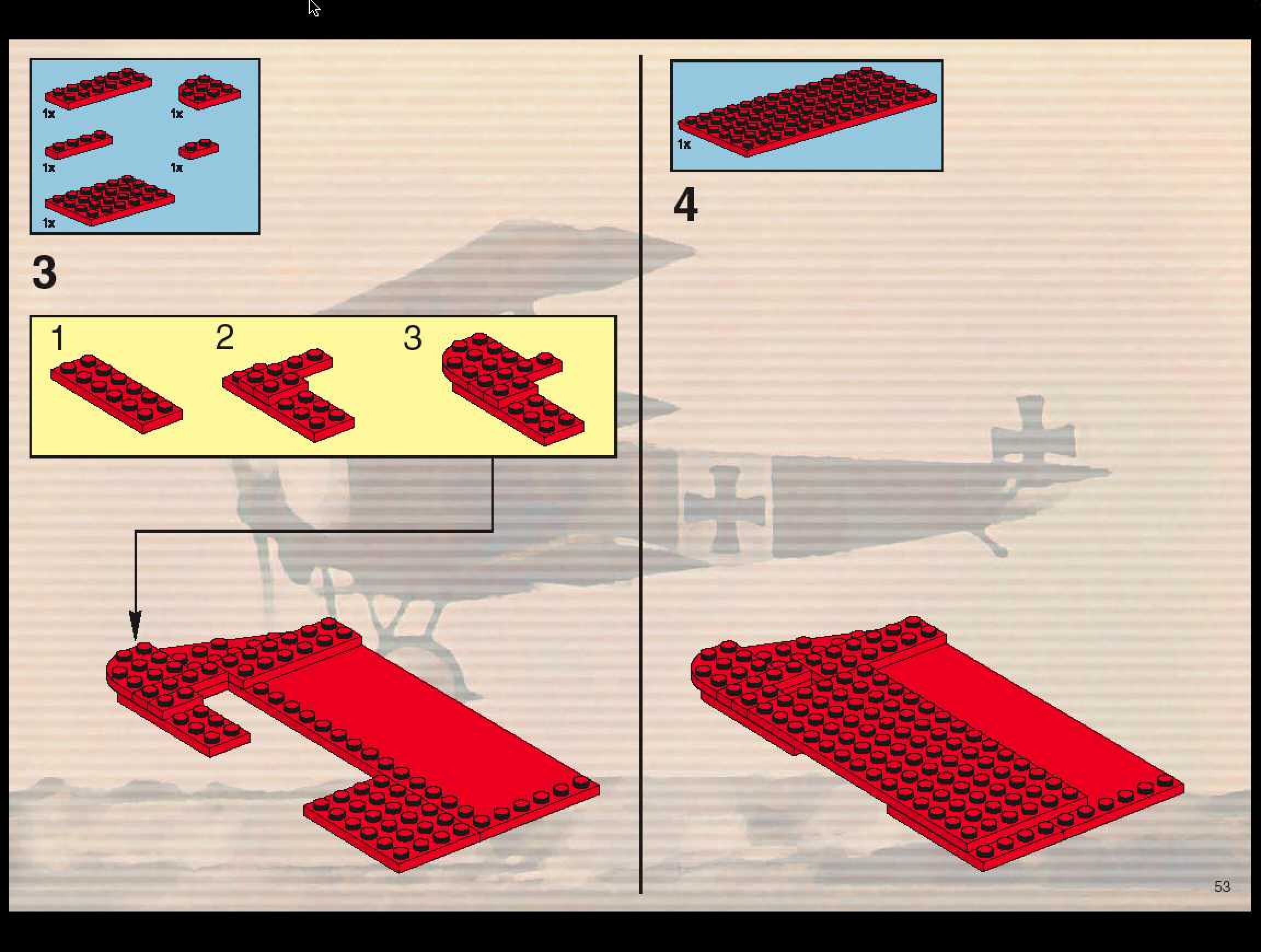 1x
1x
1x
1x
1x

3

1
2
3

1x

4

53