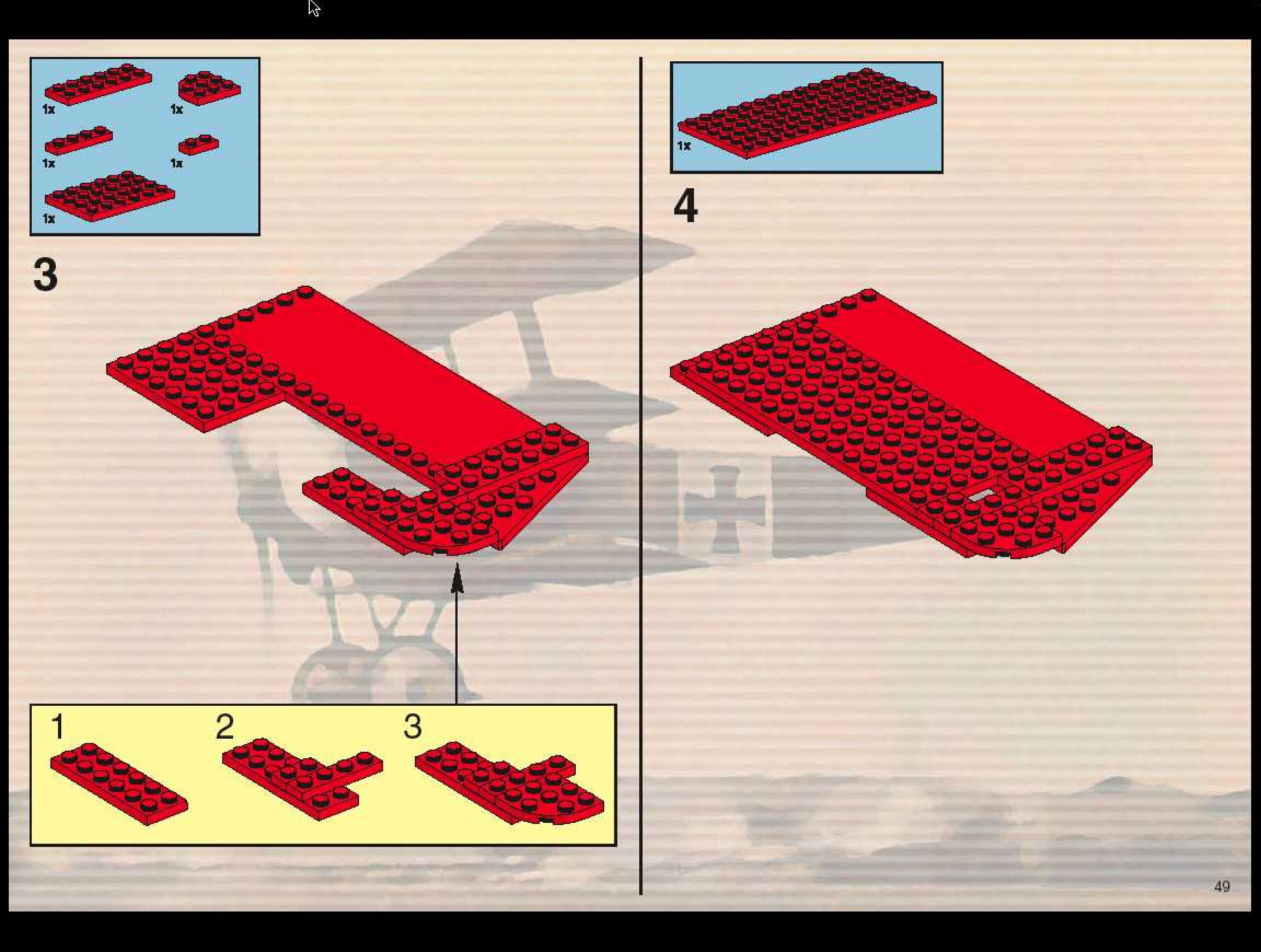 1x
1x
1x
1x
1x

3

1
2
3

1x

4

49