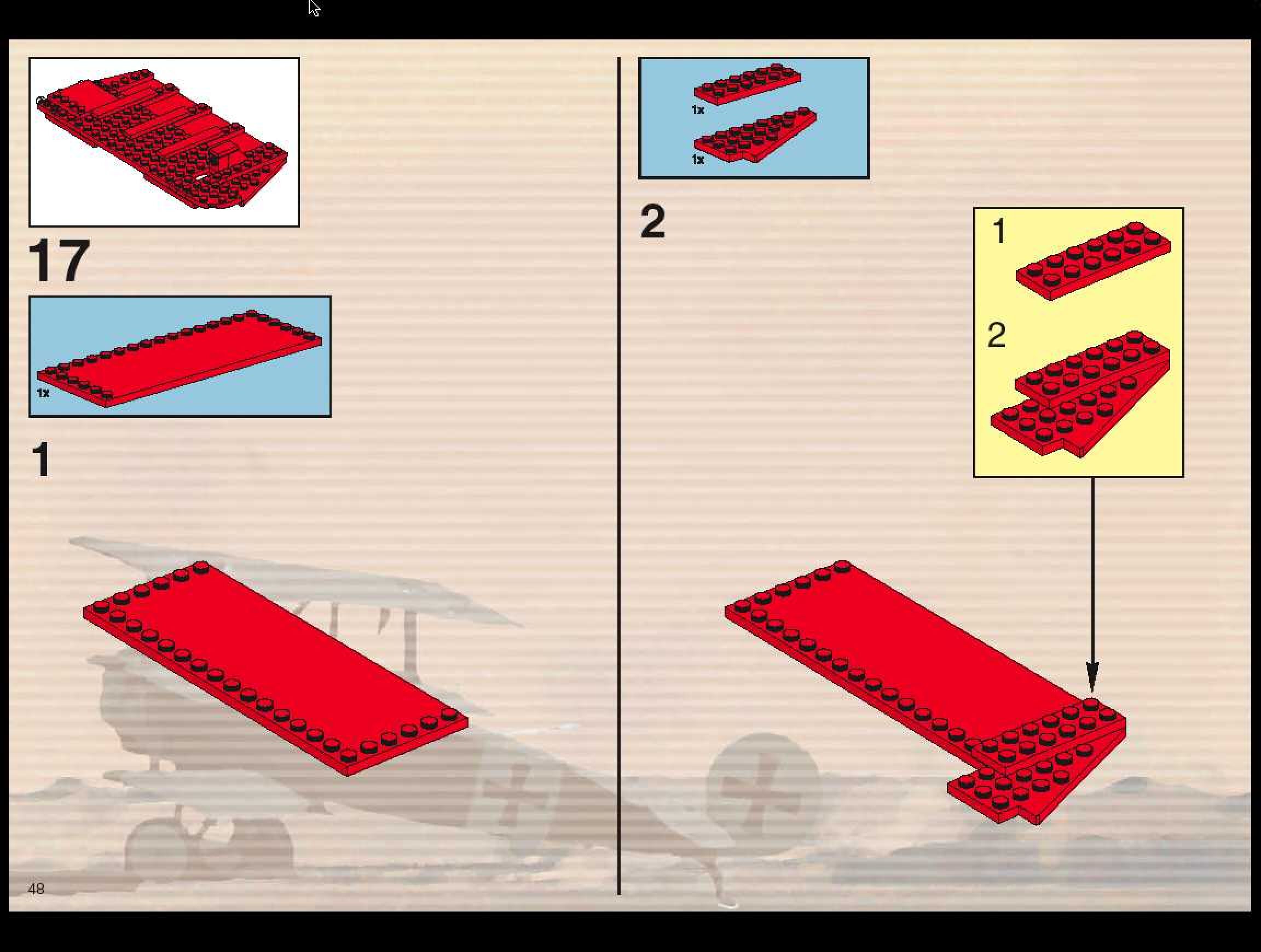 17

1x

1

1x

1x

2

1

2

48