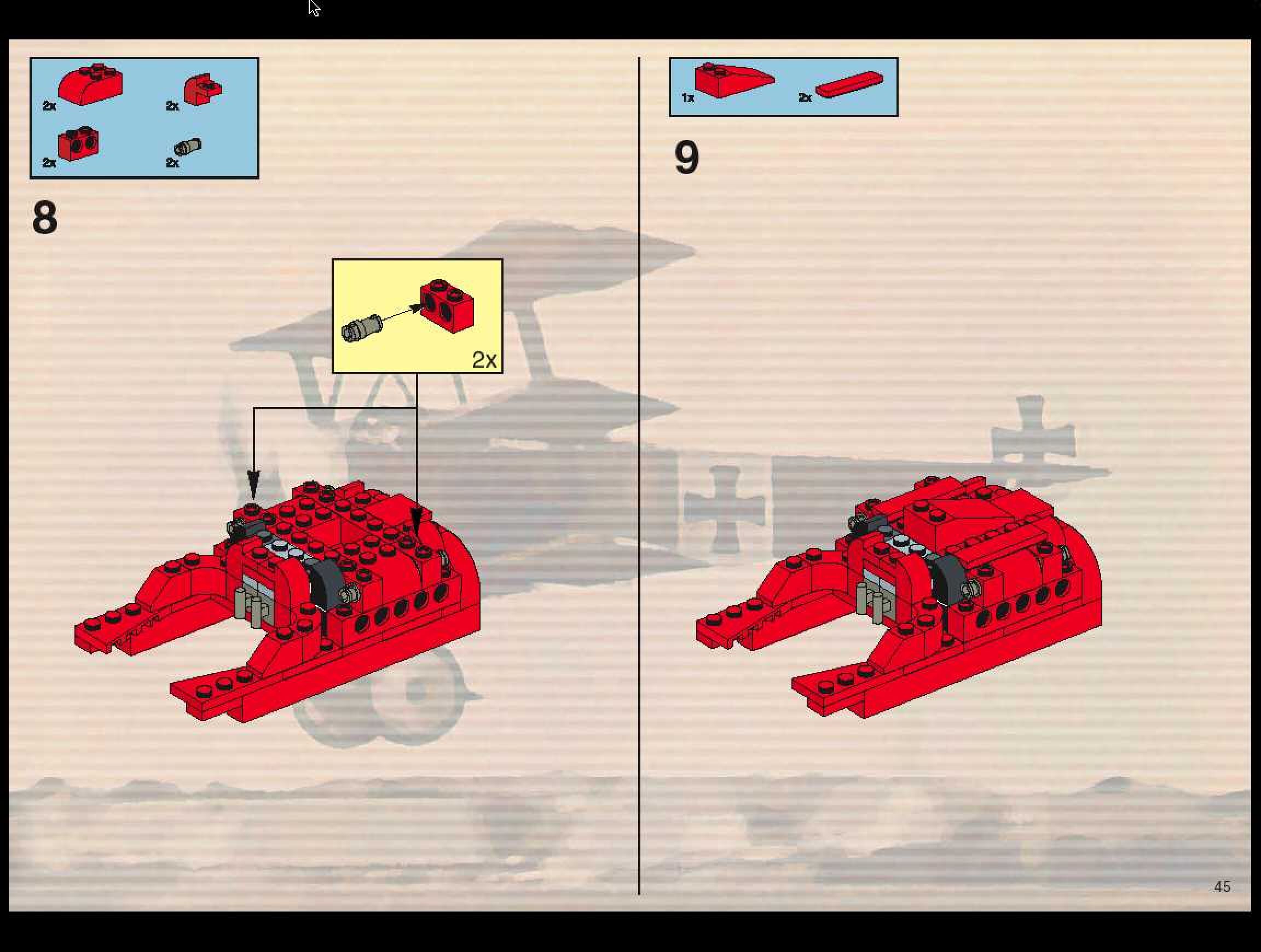 2x
2x
2x
2x

8

2x

1x
2x

9

45