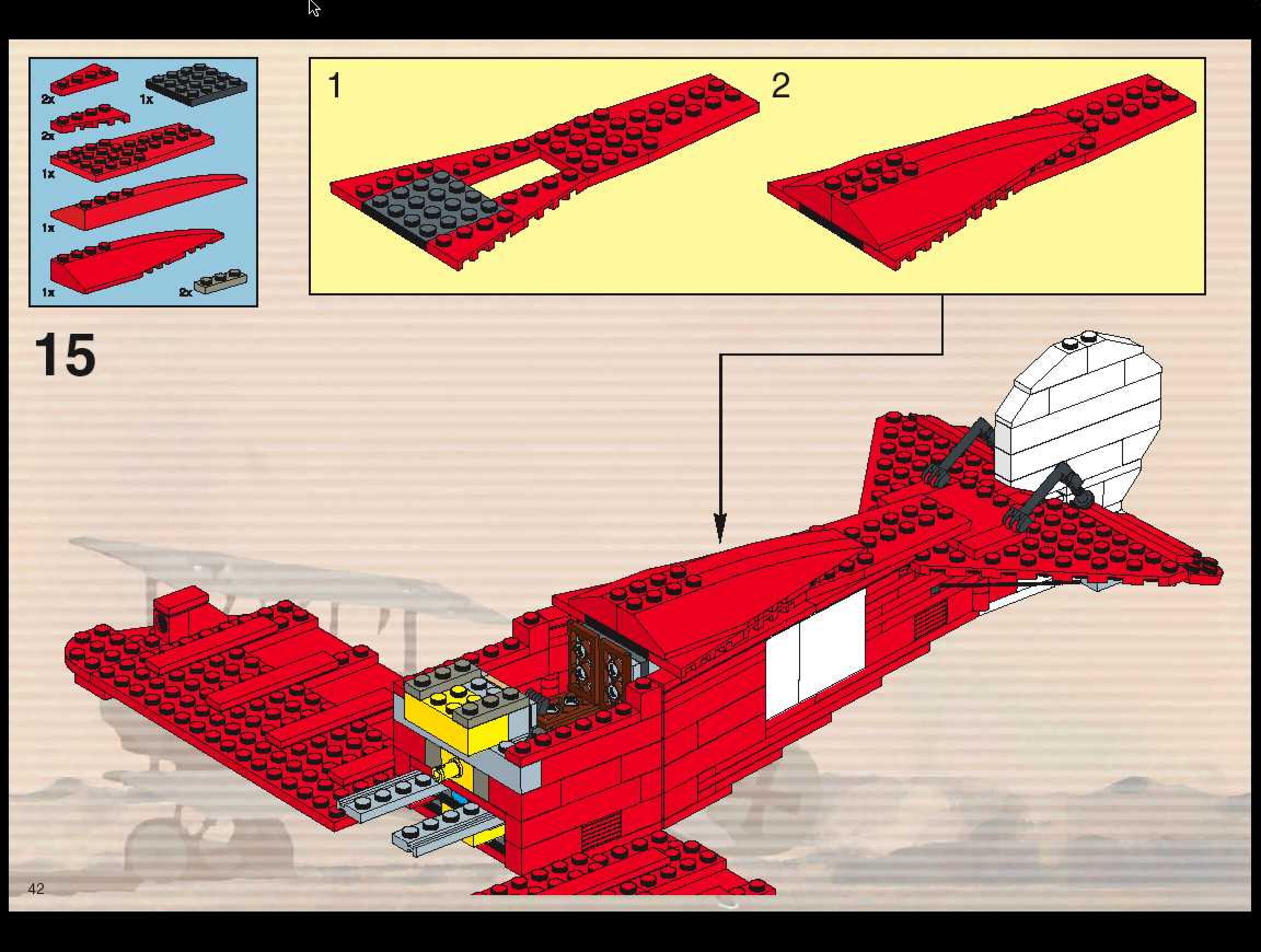 2x
1x
2x
1x
1x
1x
2x

1
2

15

42