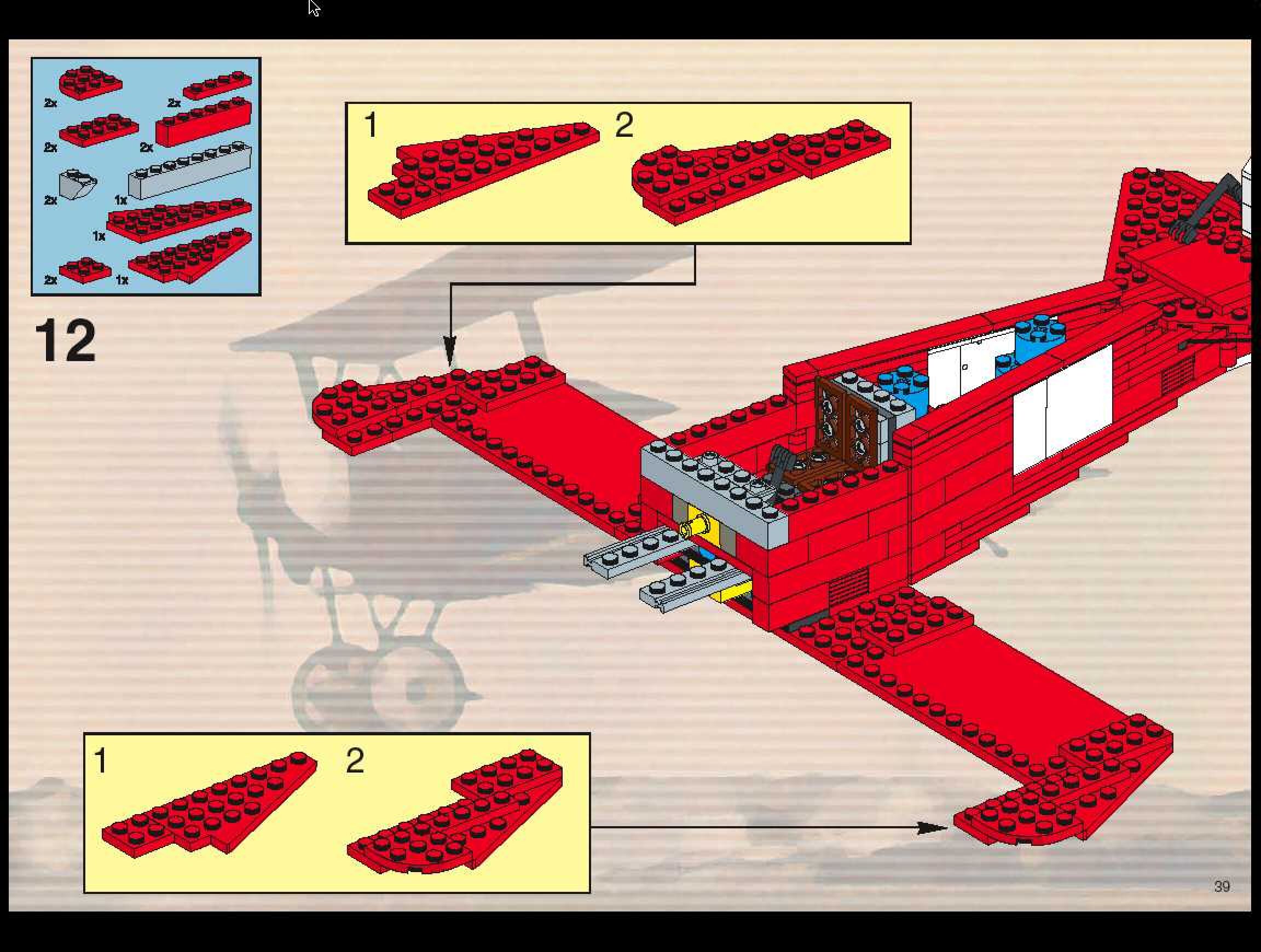 2x
2x
2x
2x
2x
1x
1x
2x
1x

12

1
2

1
2

39