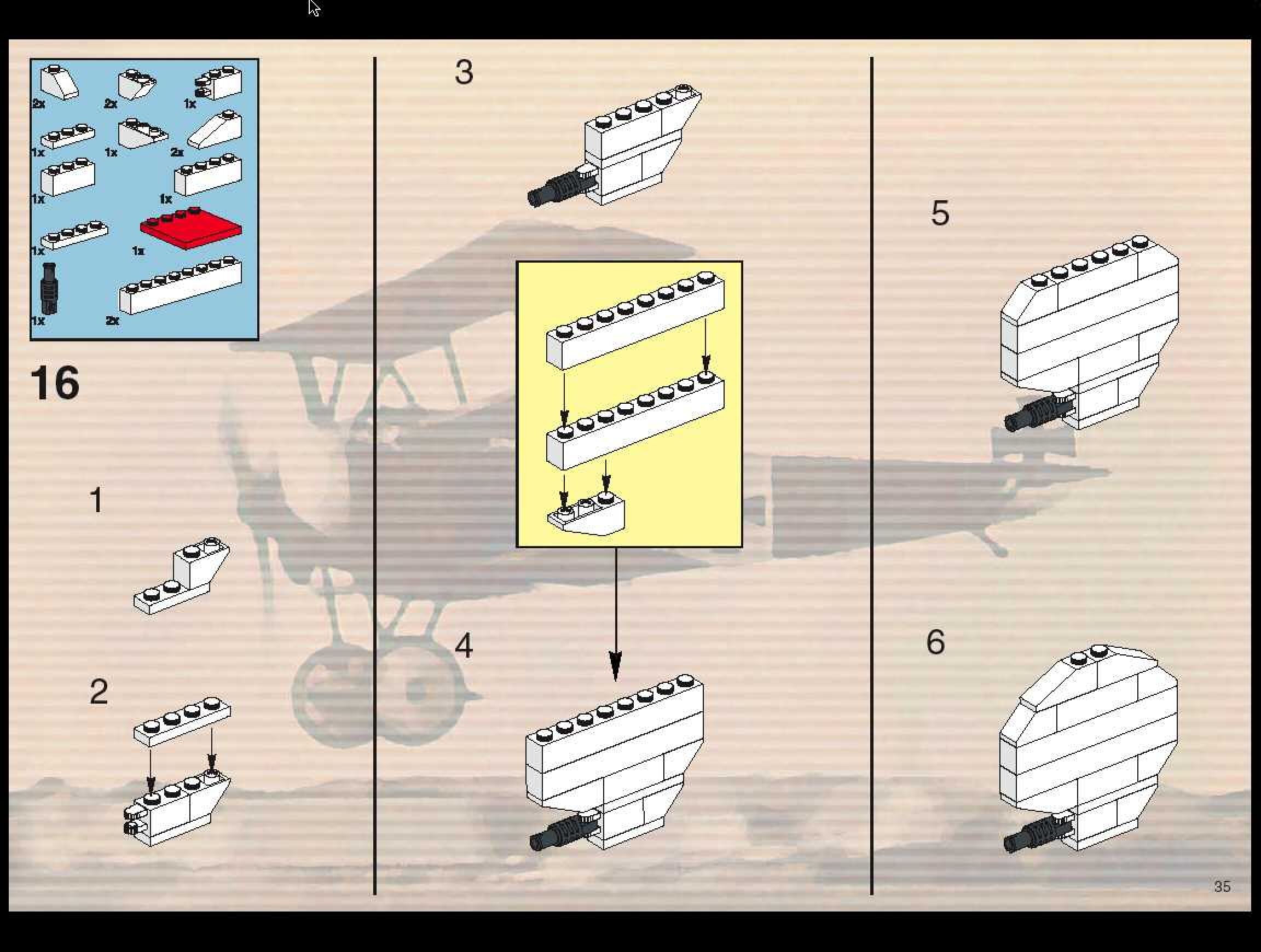 2x 2x 1x
1x 1x 2x
1x 1x
1x 1x
1x 2x

16

1

2

3

4

5

6

35