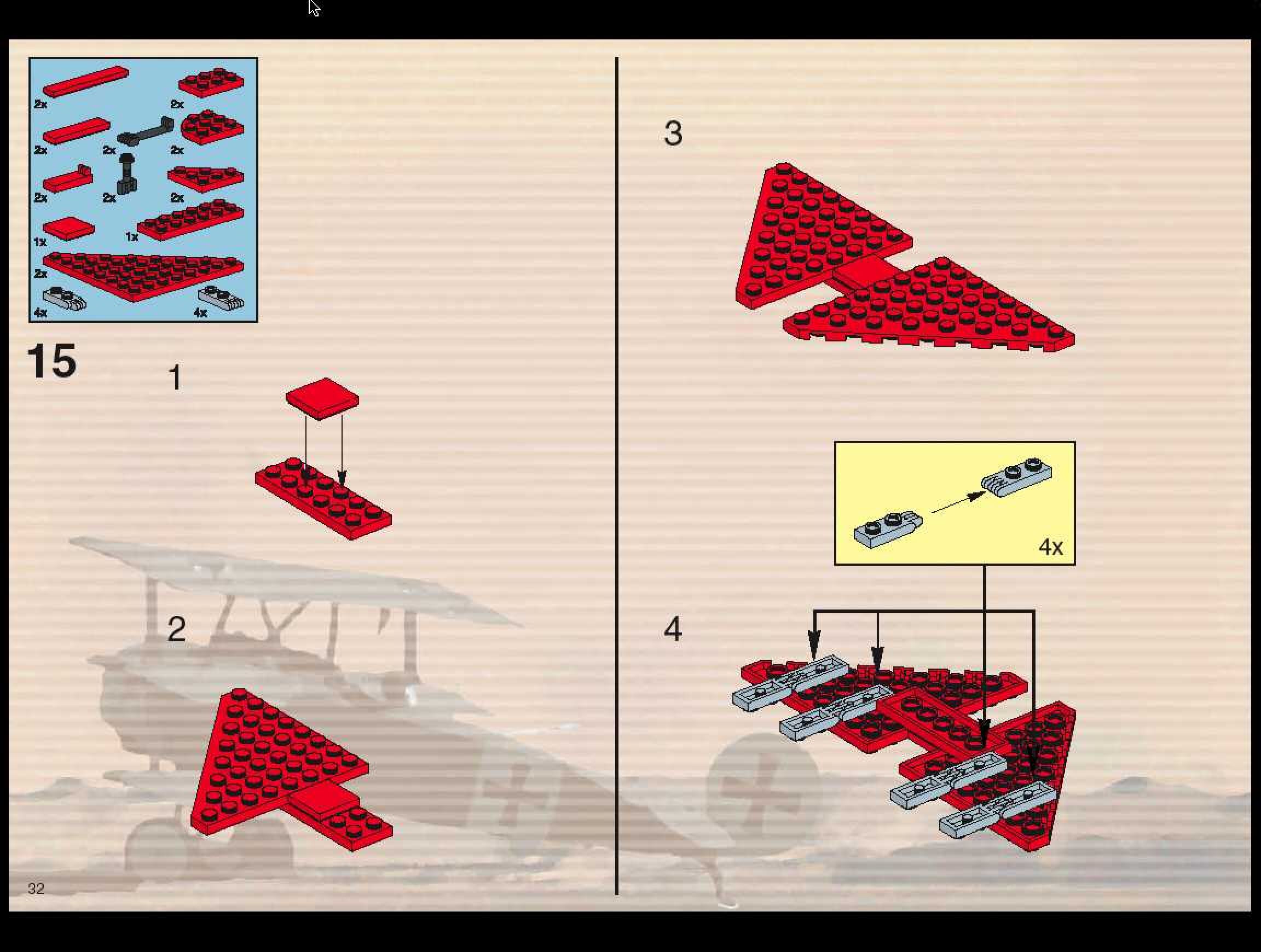 2x
2x
2x
2x
2x
2x
2x
2x
1x
1x
2x
4x
4x

15

1

2

3

4x

4

32