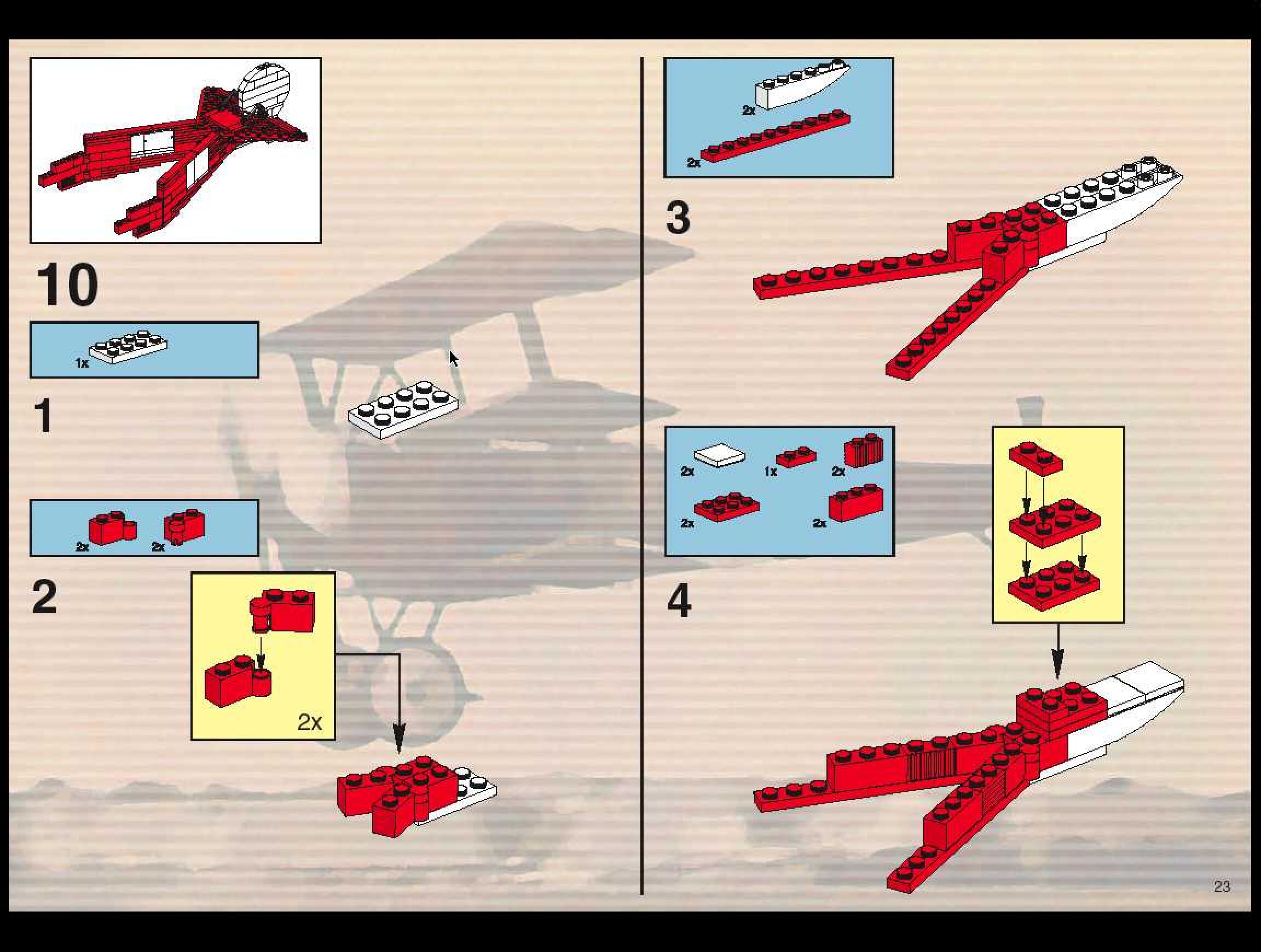 10

1x

1

2x 2x

2

2x

2x

2x

3

2x 1x 2x

2x 2x

4

23