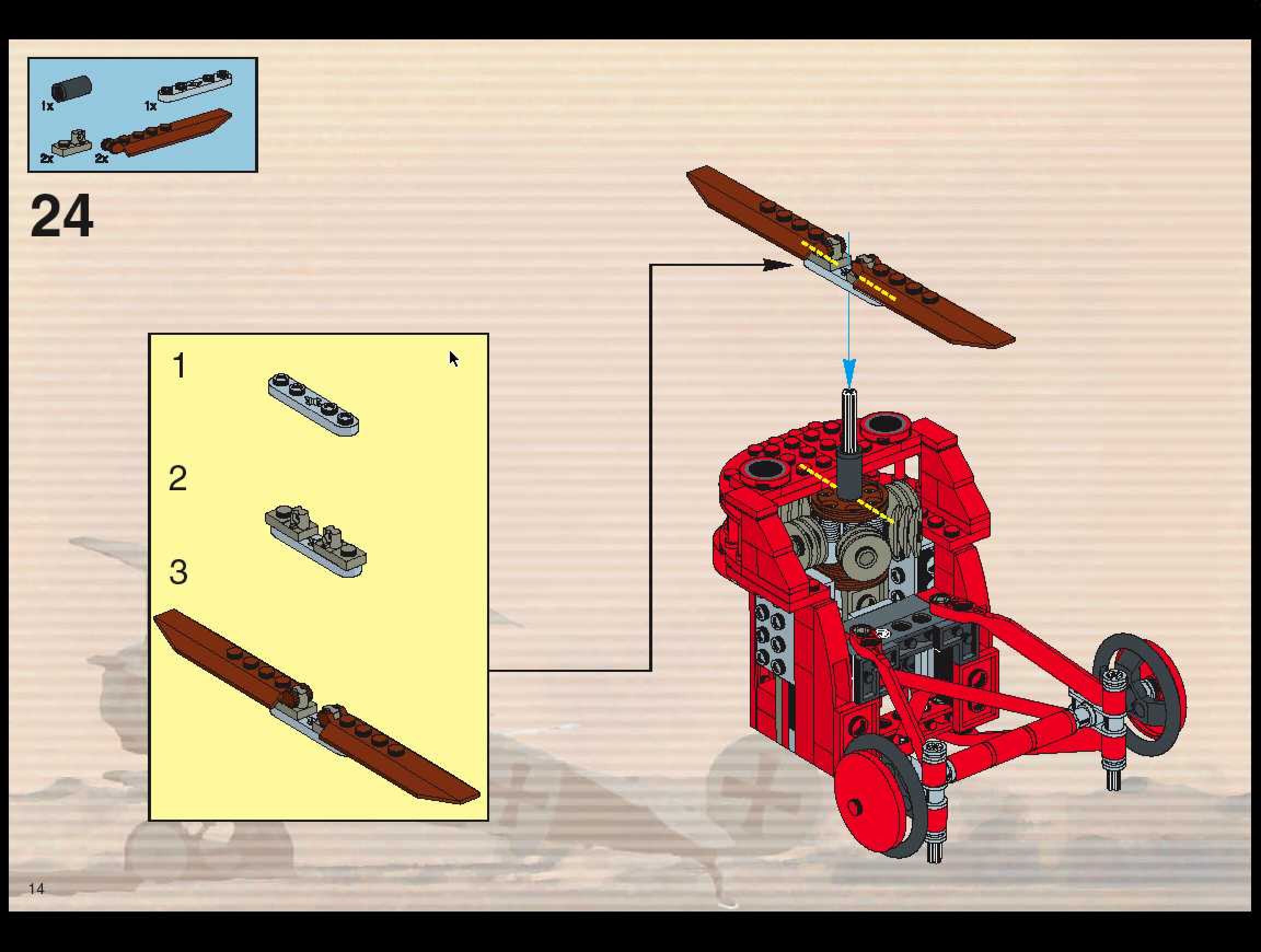 1x
1x
2x
2x

24

1

2

3

14