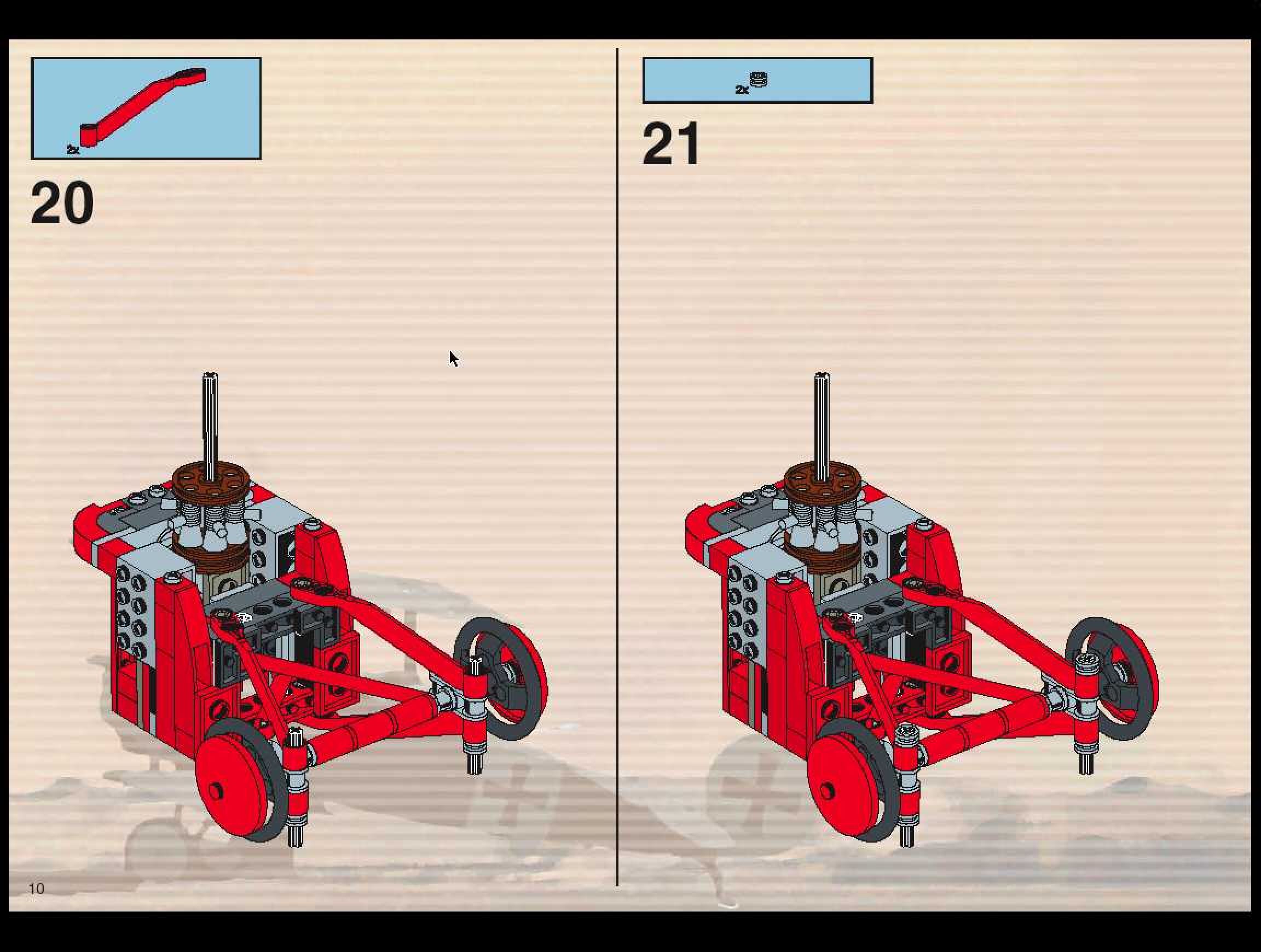 2x

20

2x

21

10