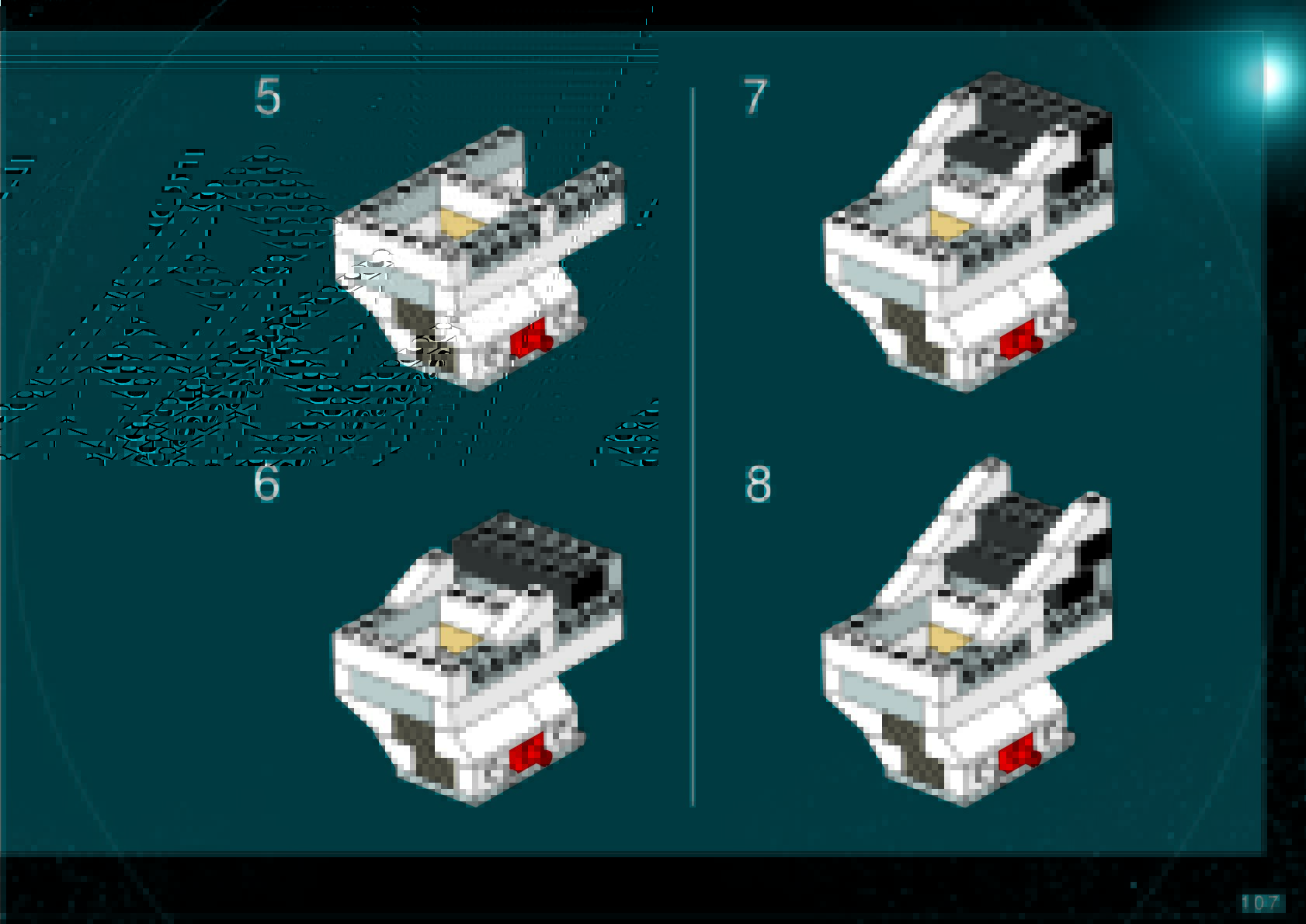 5

6

7

8

107