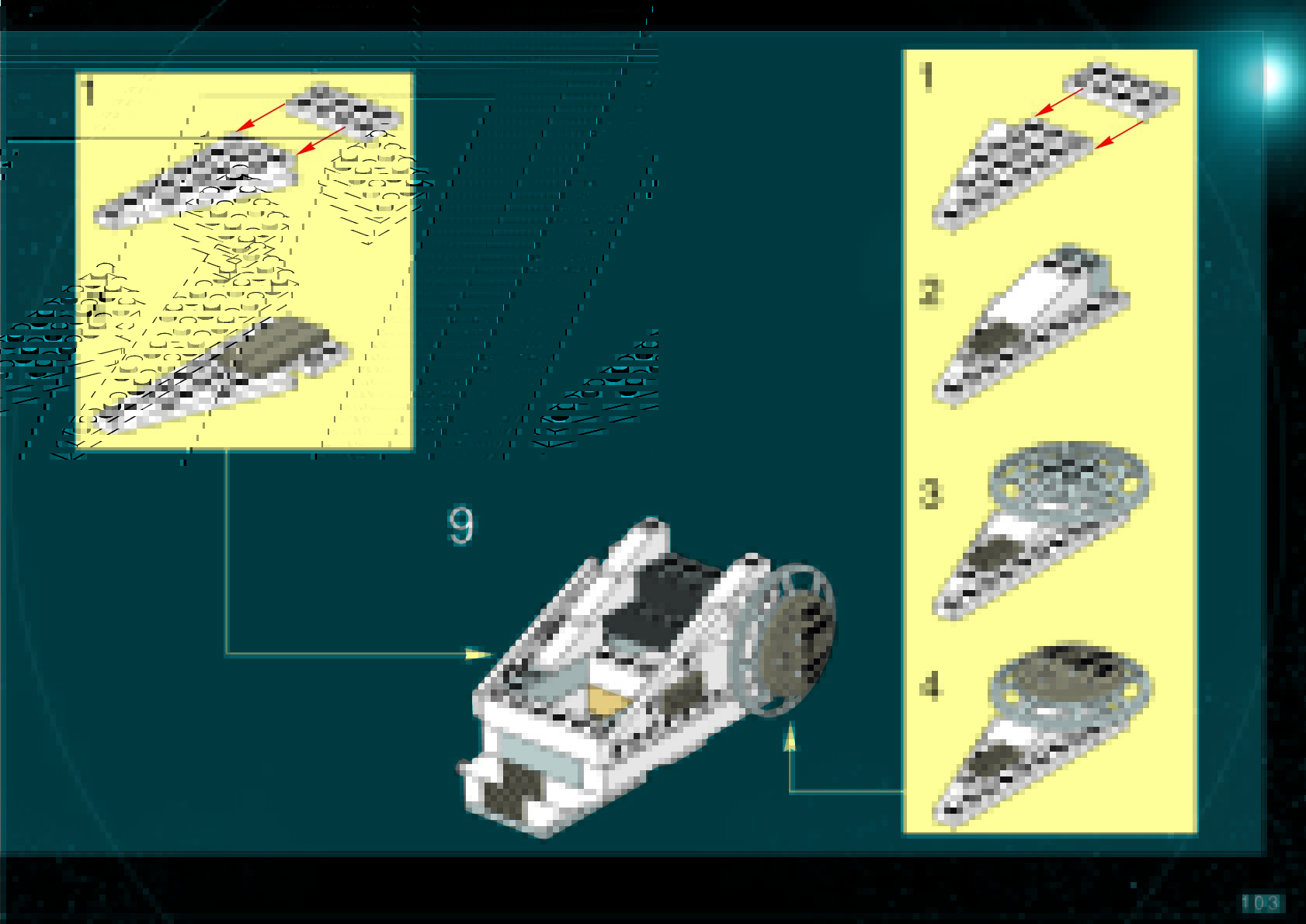 1

9

1

2

3

4

103