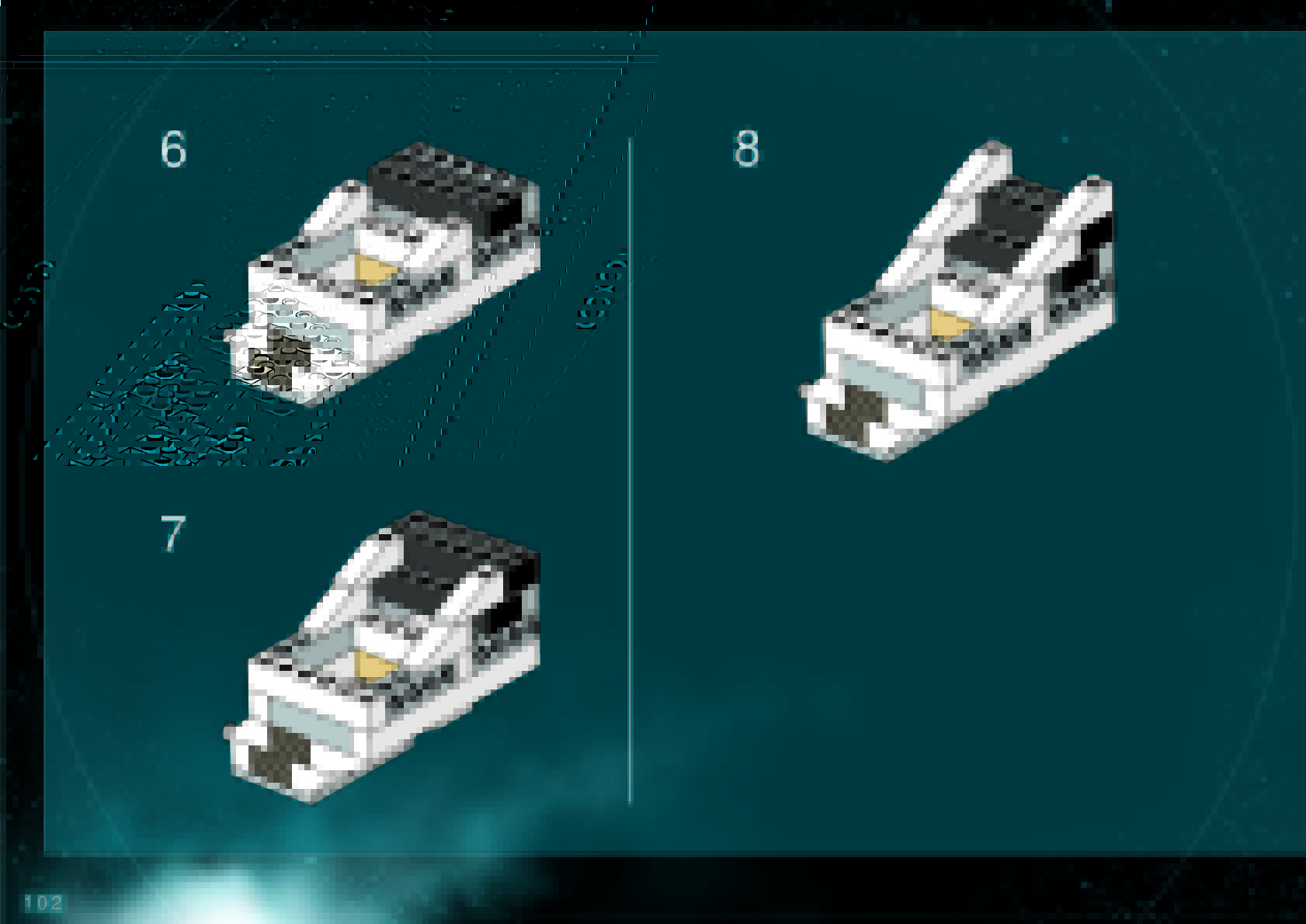 6

7

8

102