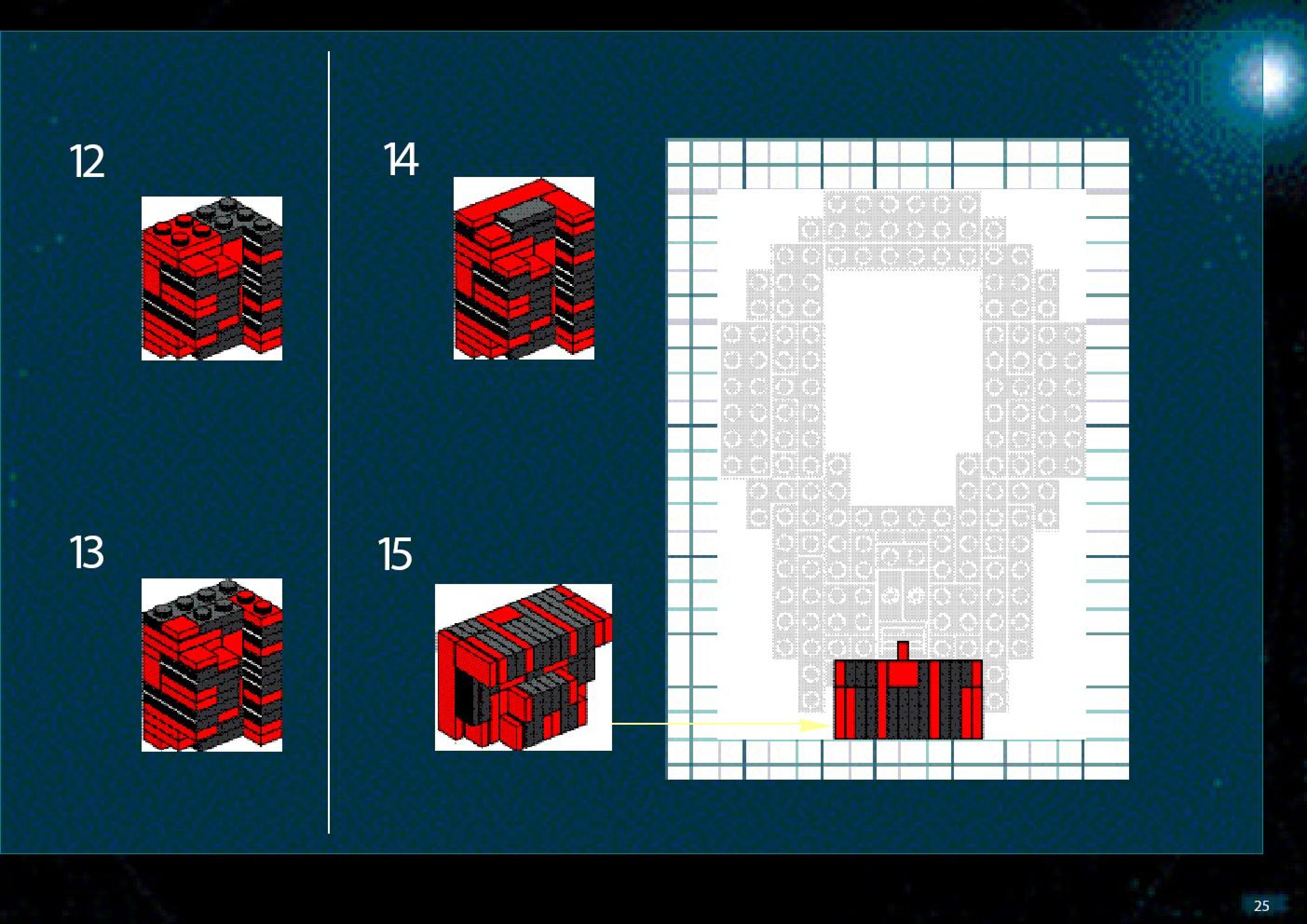 12

13

14

15

25