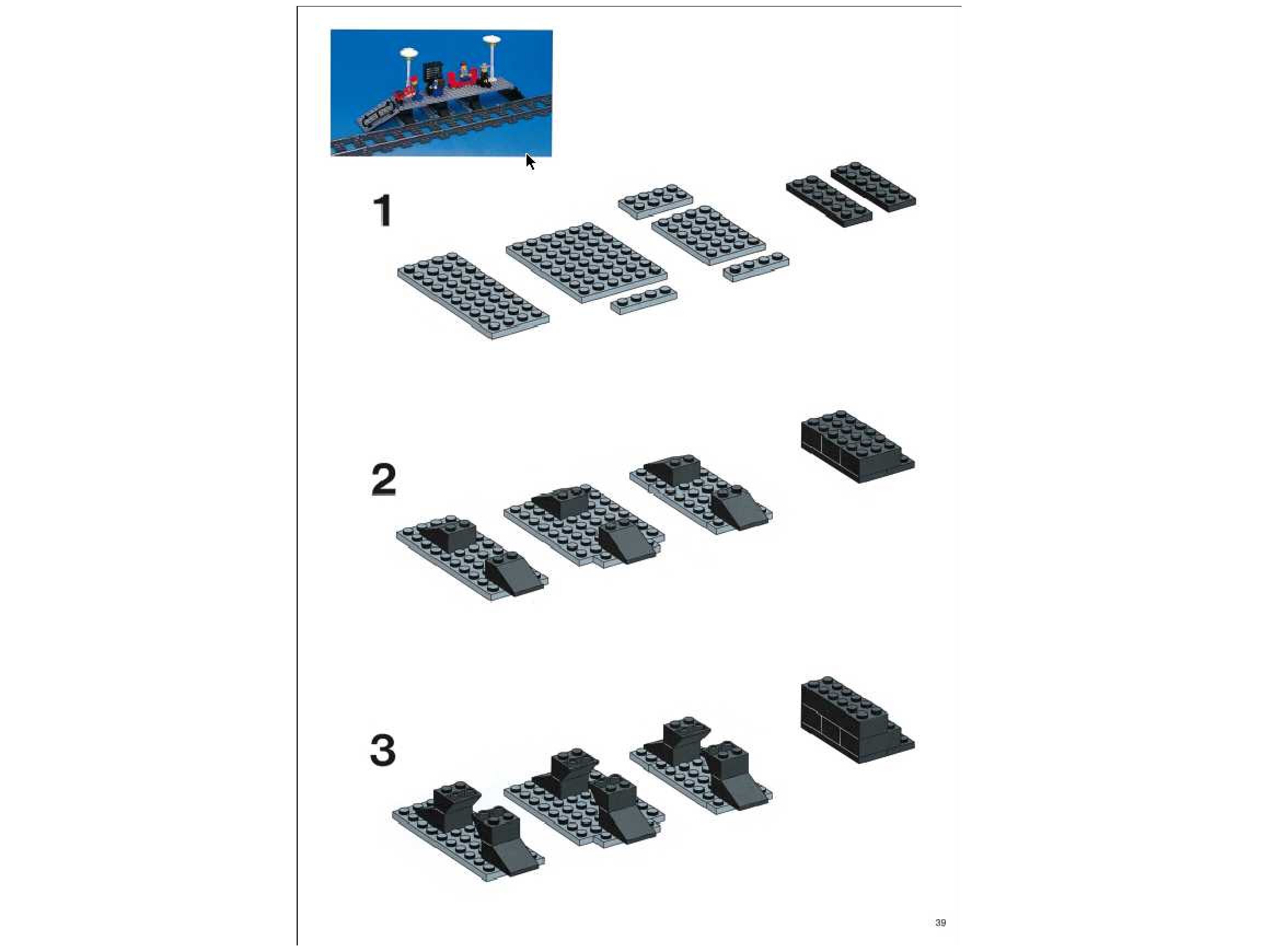 1

2

3

39