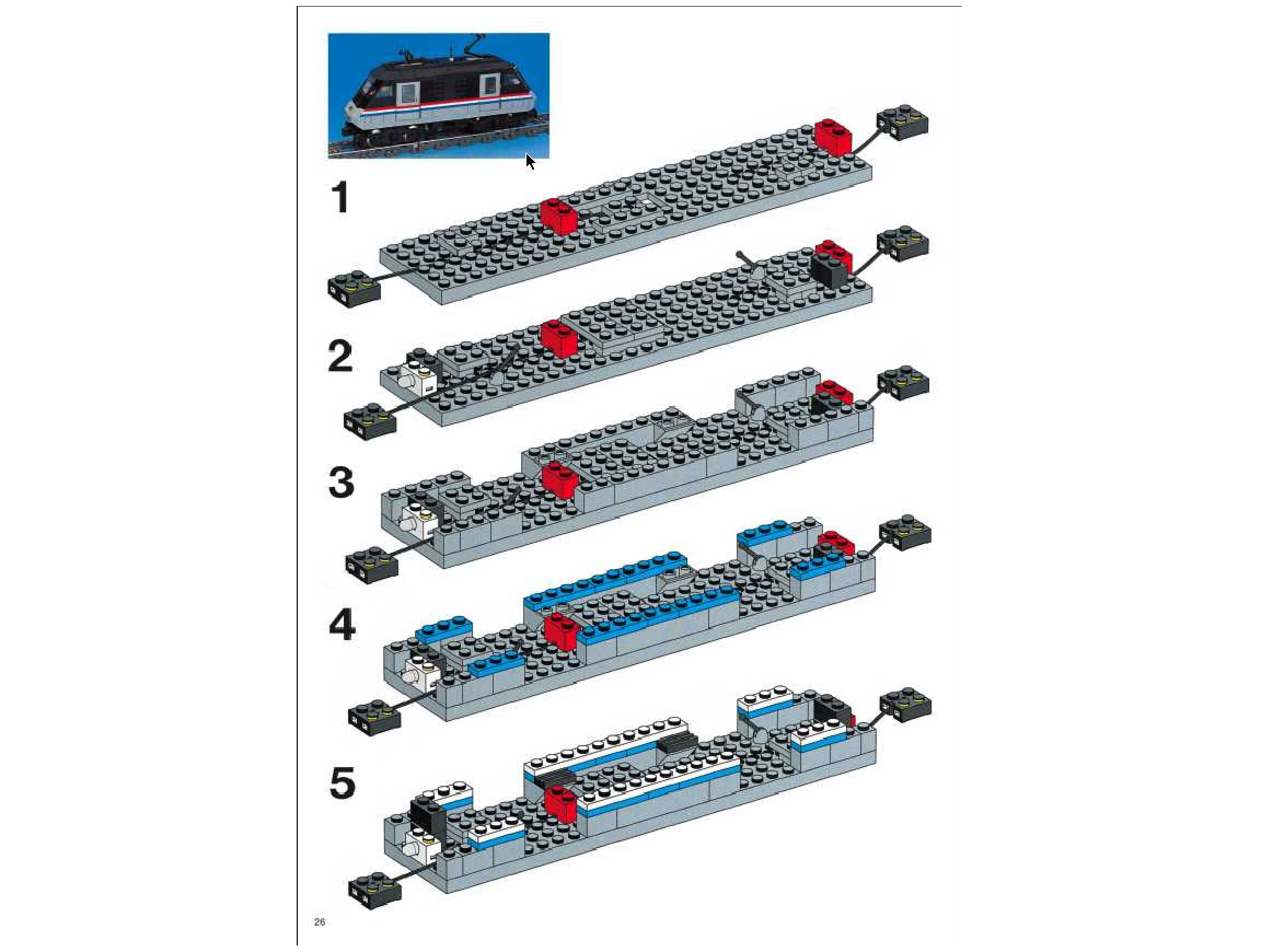 1

2

3

4

5

26