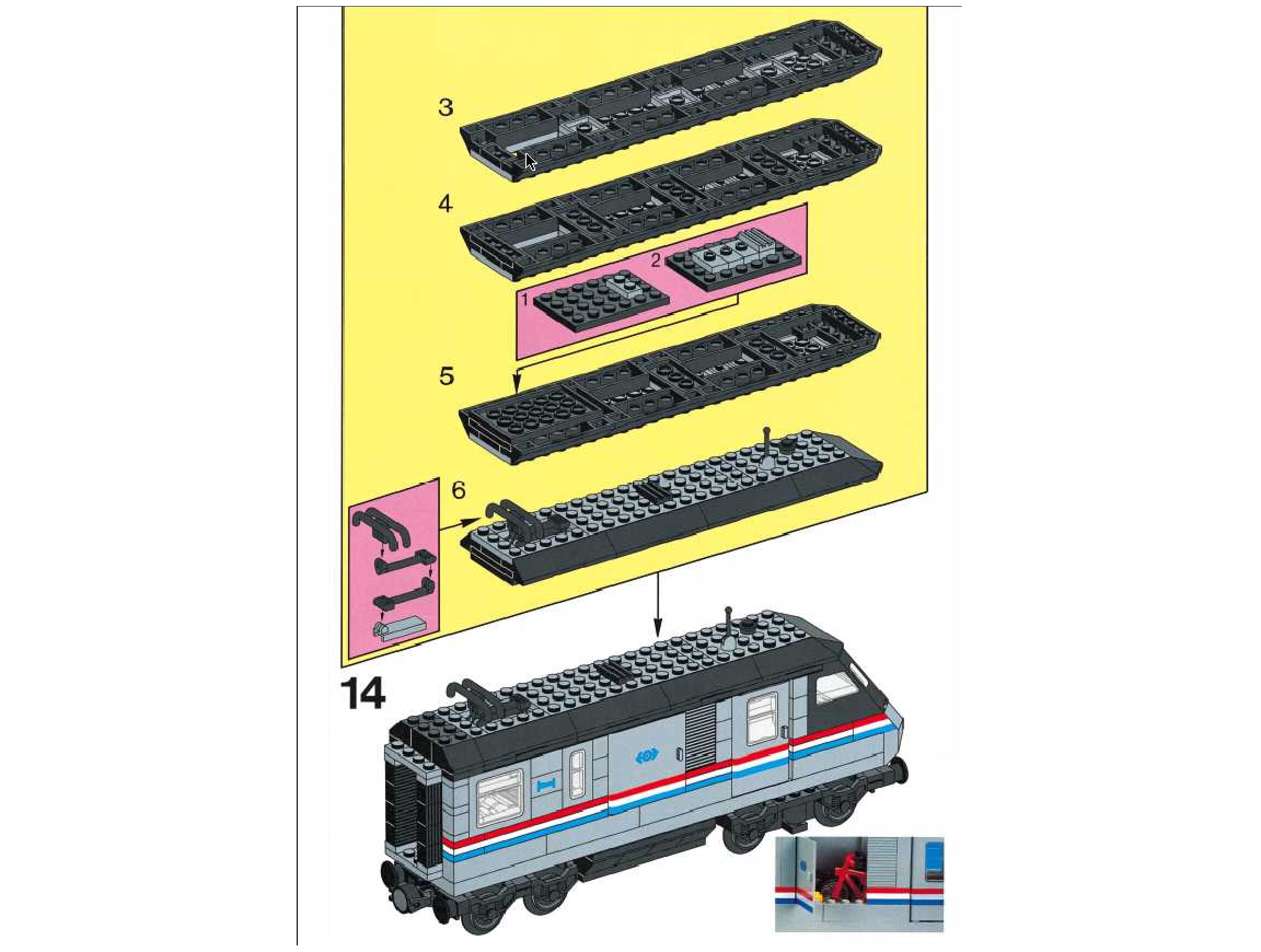 3

4

2

1

5

6

14